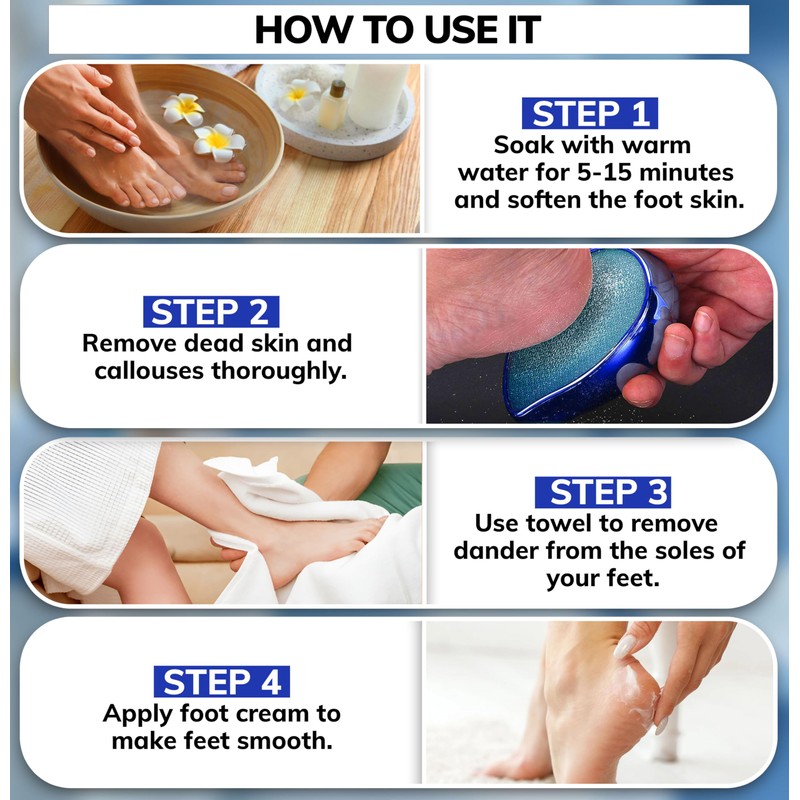 HOW TO USE IT

STEP 1
Soak with warm water for 5-15 minutes and soften the foot skin.

STEP 2
Remove dead skin and callouses thoroughly.

STEP 3
Use towel to remove dander from the soles of your feet.

STEP 4
Apply foot cream to make feet smooth.