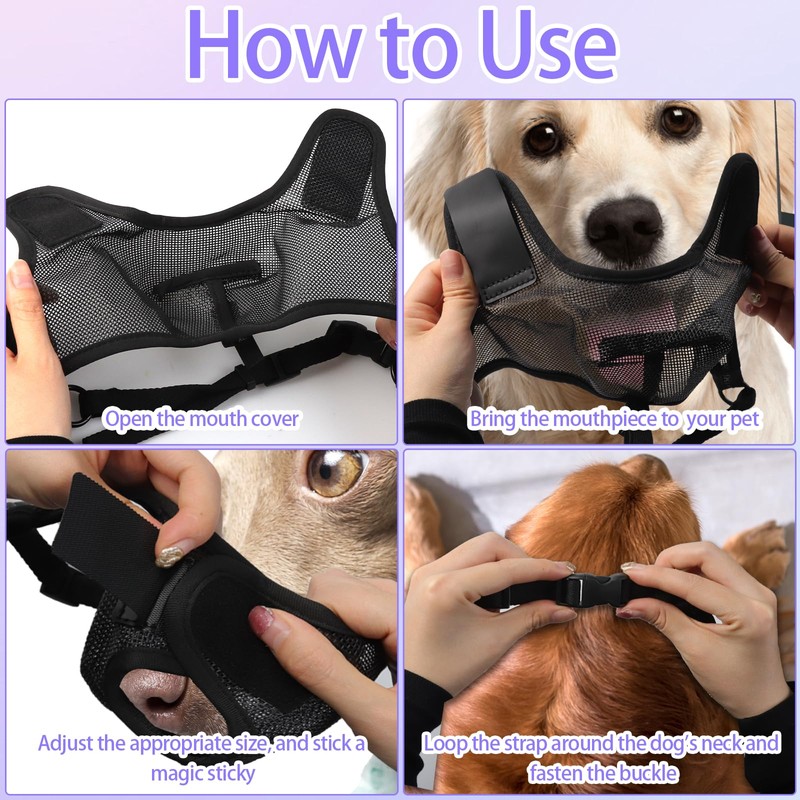 How to Use

Open the mouth cover

Bring the mouthpiece to your pet

Adjust the appropriate size, and stick a magic sticky

Loop the strap around the dog's neck and fasten the buckle