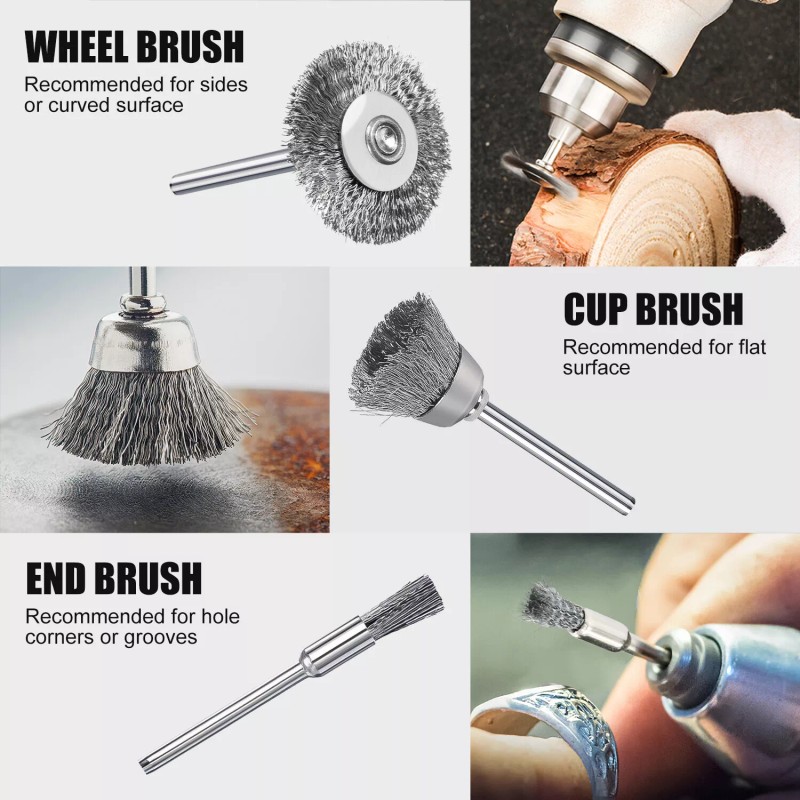 WHEEL BRUSH
Recommended for sides or curved surface

CUP BRUSH
Recommended for flat surface

END BRUSH
Recommended for hole corners or grooves