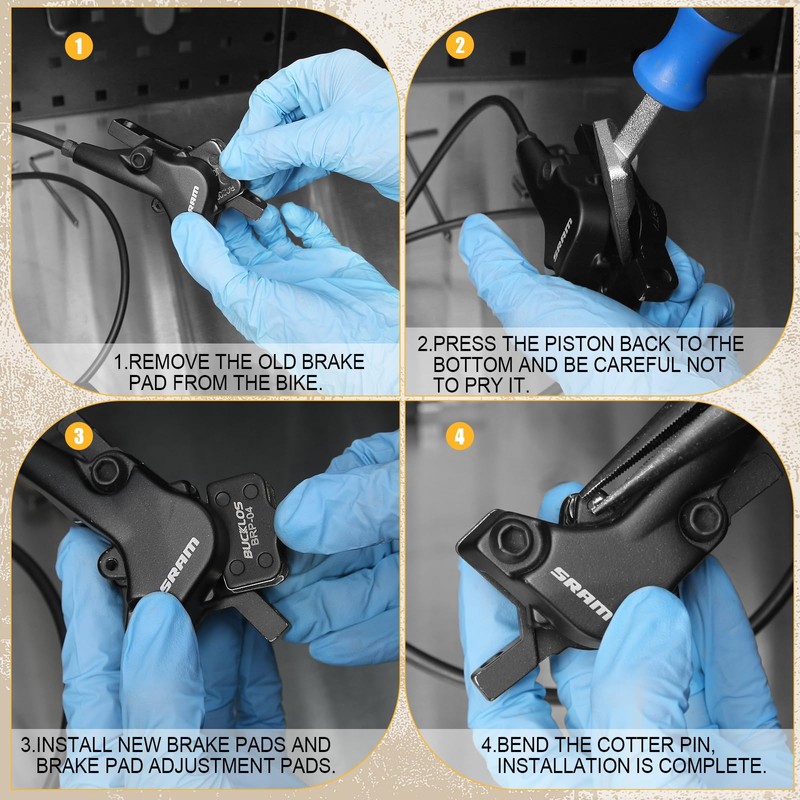 1

SRAM

1.REMOVE THE OLD BRAKE PAD FROM THE BIKE.

2

SRAM

2.PRESS THE PISTON BACK TO THE BOTTOM AND BE CAREFUL NOT TO PRY IT.

3

SRAM

BUCKLOS BRP-04

3.INSTALL NEW BRAKE PADS AND BRAKE PAD ADJUSTMENT PADS.

4

SRAM

4.BEND THE COTTER PIN, INSTALLATION IS COMPLETE.