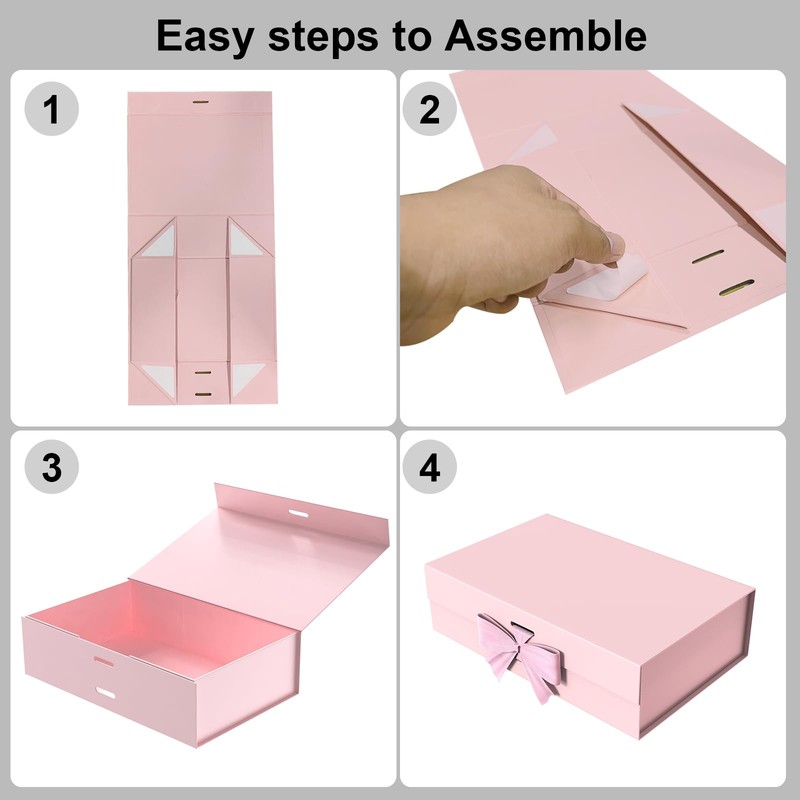 Easy steps to Assemble

1

2

3

4