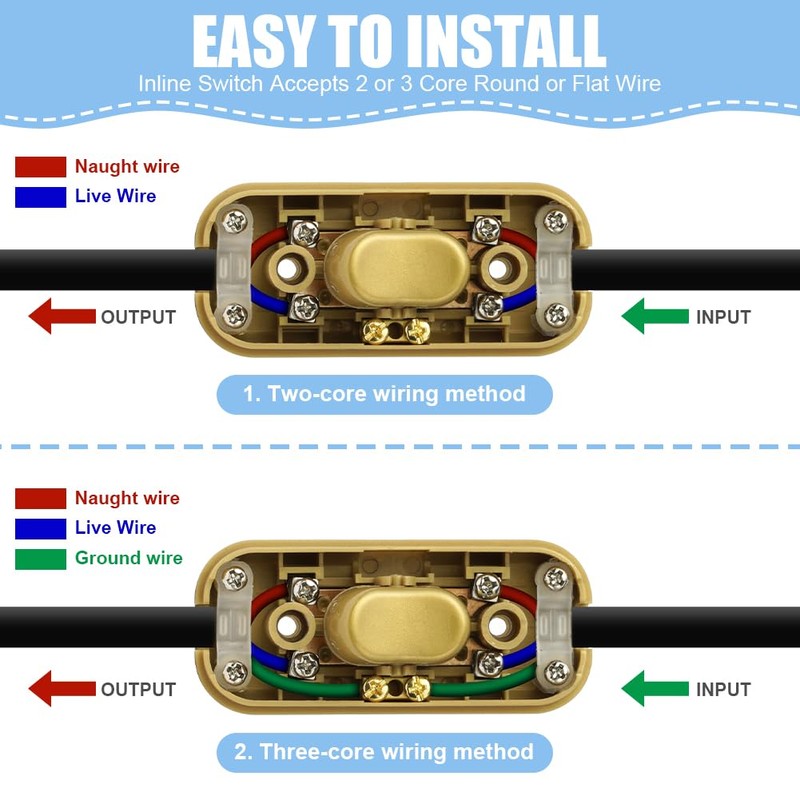 EASY TO INSTALL
Inline Switch Accepts 2 or 3 Core Round or Flat Wire

Naught wire
Live Wire

OUTPUT

INPUT

1. Two-core wiring method

Naught wire
Live Wire
Ground wire

OUTPUT

INPUT

2. Three-core wiring method