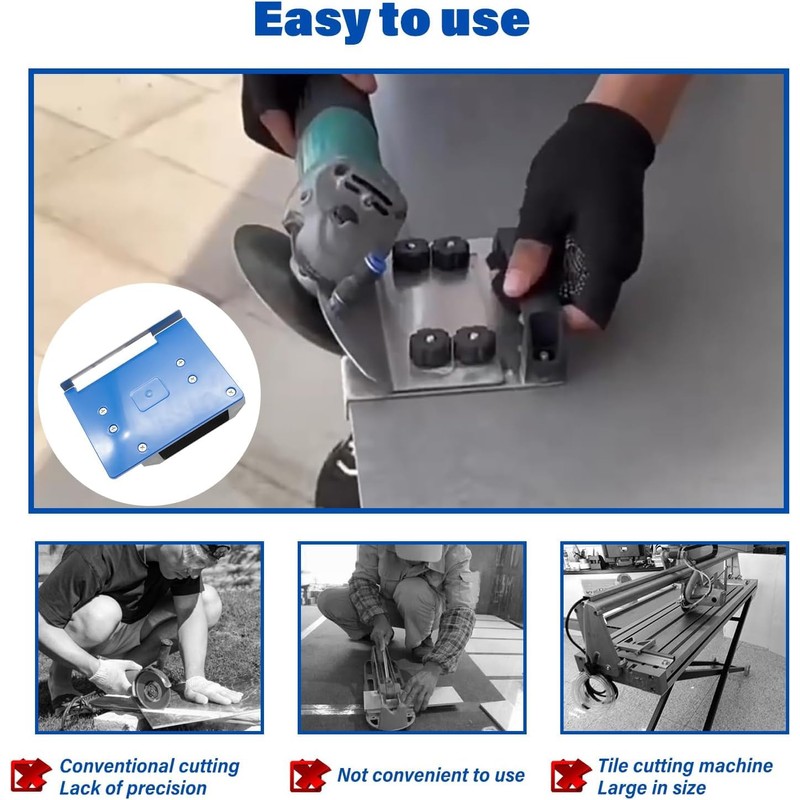 Easy to use

Conventional cutting
Lack of precision

Not convenient to use

Tile cutting machine
Large in size