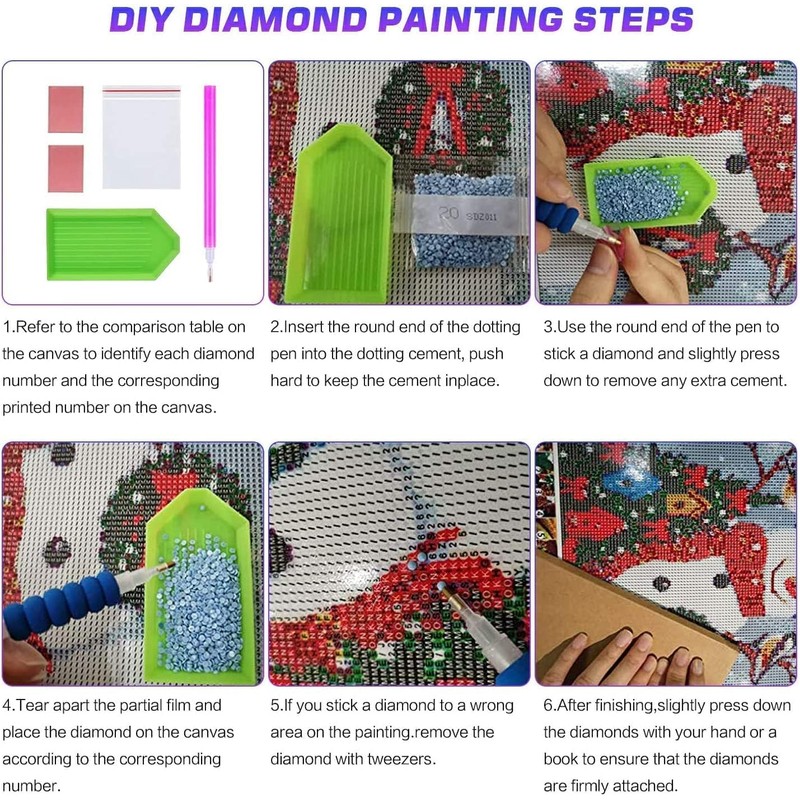 DIY DIAMOND PAINTING STEPS

20 SDZ011

1.Refer to the comparison table on the canvas to identify each diamond number and the corresponding printed number on the canvas.

2.Insert the round end of the dotting pen into the dotting cement, push hard to keep the cement inplace.

3.Use the round end of the pen to stick a diamond and slightly press down to remove any extra cement.

4.Tear apart the partial film and place the diamond on the canvas according to the corresponding number.

5.If you stick a diamond to a wrong area on the painting.remove the diamond with tweezers.

6.After finishing,slightly press down the diamonds with your hand or a book to ensure that the diamonds are firmly attached.