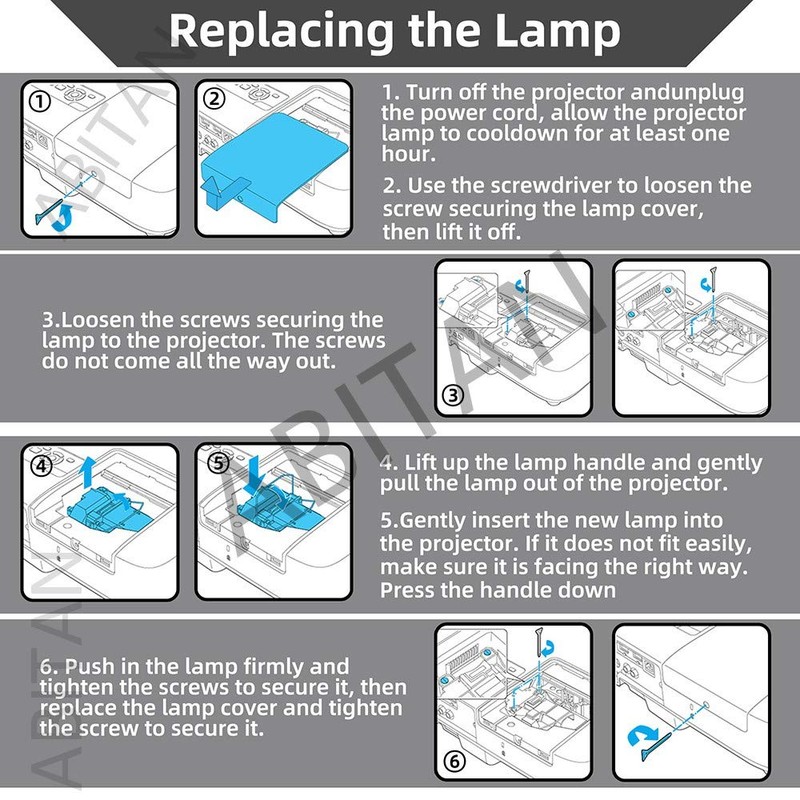 Replacing the Lamp

①

②

1. Turn off the projector andunplug the power cord, allow the projector lamp to cooldown for at least one hour.

2. Use the screwdriver to loosen the screw securing the lamp cover, then lift it off.

3.Loosen the screws securing the lamp to the projector. The screws do not come all the way out.

③

④

⑤

4. Lift up the lamp handle and gently pull the lamp out of the projector.

5.Gently insert the new lamp into the projector. If it does not fit easily, make sure it is facing the right way. Press the handle down

6. Push in the lamp firmly and tighten the screws to secure it, then replace the lamp cover and tighten the screw to secure it.

⑥

ABITAN

ABITAN

ABITAN