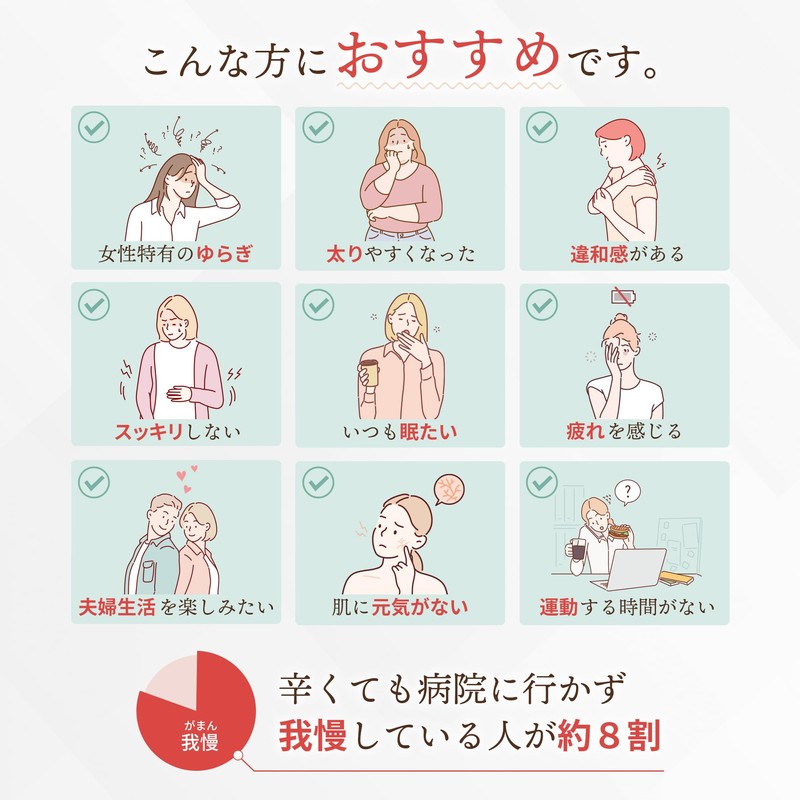 こんな方におすすめです。

女性特有のゆらぎ

太りやすくなった

違和感がある

スッキリしない

いつも眠たい

疲れを感じる

夫婦生活を楽しみたい

肌に元気がない

運動する時間がない

がまん
我慢

辛くても病院に行かず
我慢している人が約８割