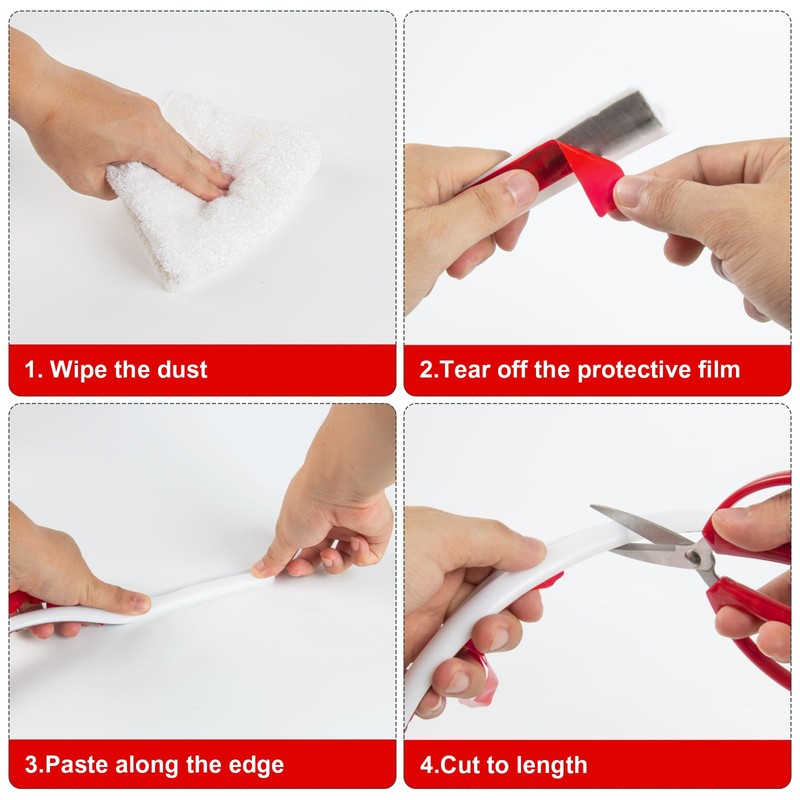 1. Wipe the dust

2.Tear off the protective film

3.Paste along the edge

4.Cut to length