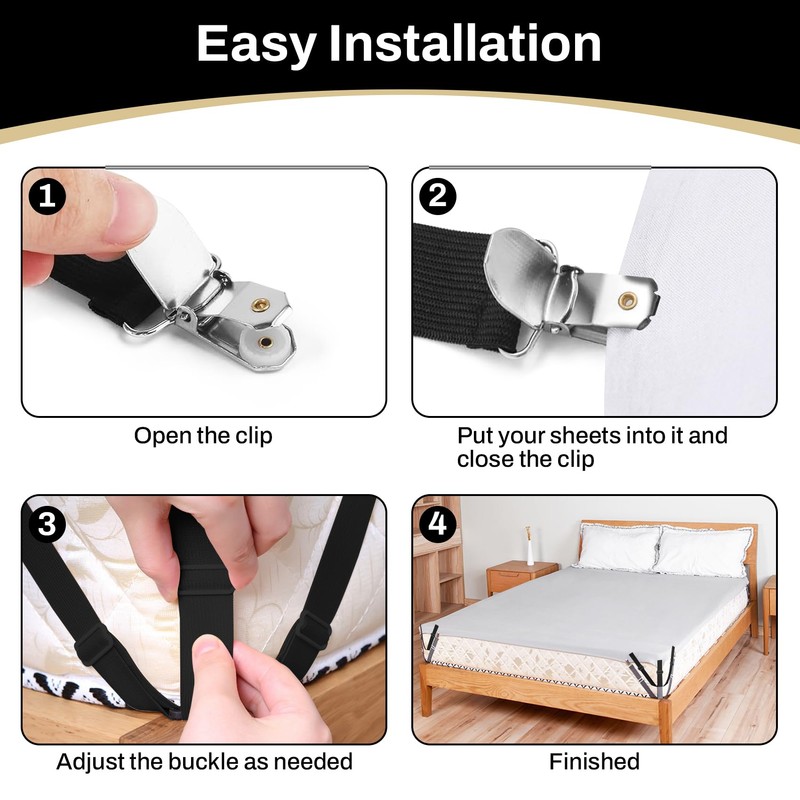 Easy Installation

1

Open the clip

2

Put your sheets into it and close the clip

3

Adjust the buckle as needed

4

Finished