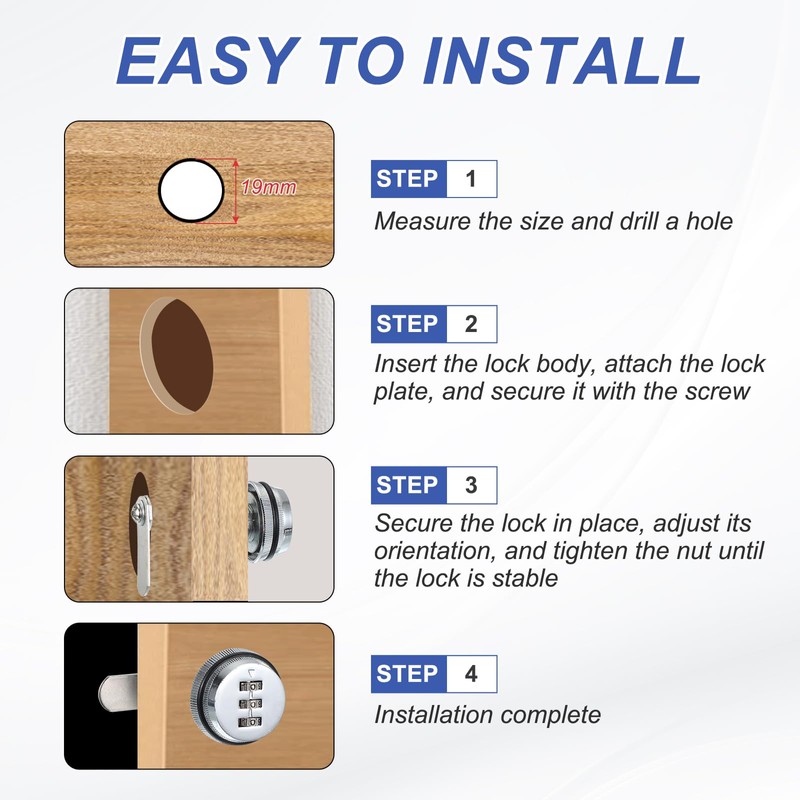 EASY TO INSTALL

19mm

STEP 1
Measure the size and drill a hole

STEP 2
Insert the lock body, attach the lock plate, and secure it with the screw

STEP 3
Secure the lock in place, adjust its orientation, and tighten the nut until the lock is stable

STEP 4
Installation complete