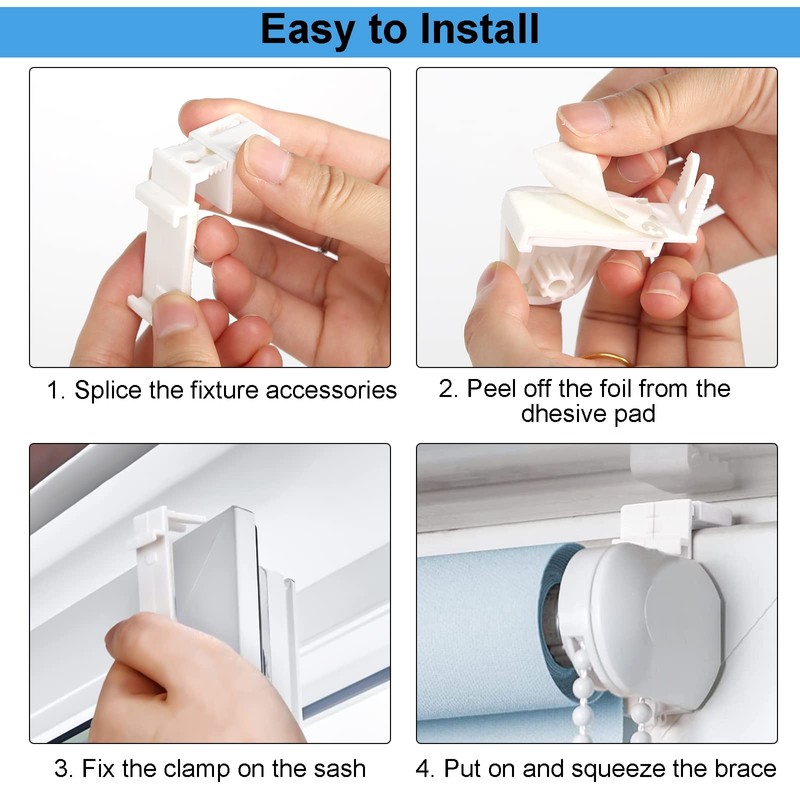 Easy to Install

1. Splice the fixture accessories

2. Peel off the foil from the dhesive pad

3. Fix the clamp on the sash

4. Put on and squeeze the brace