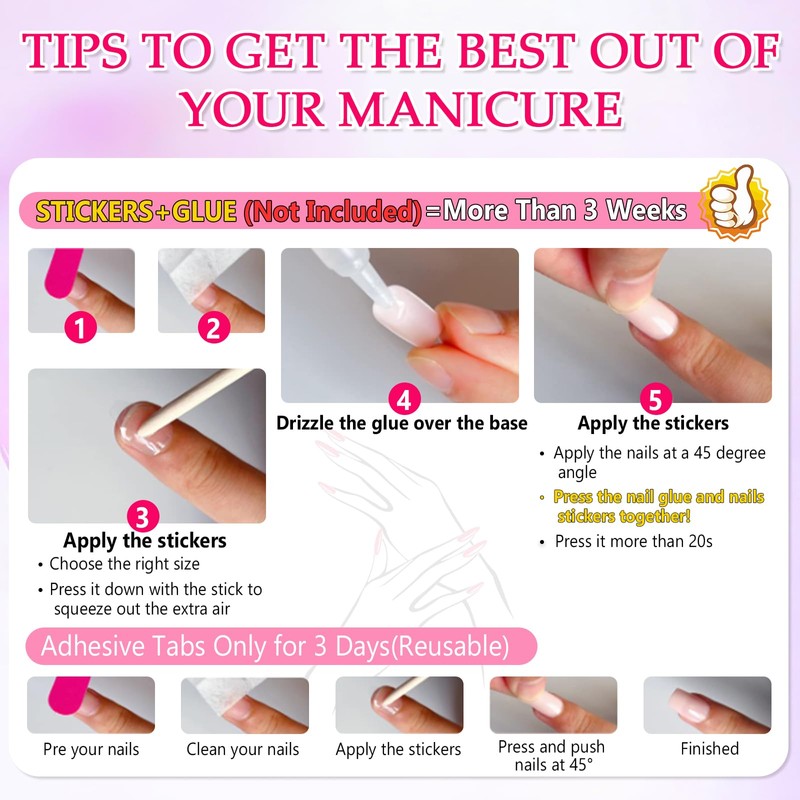 TIPS TO GET THE BEST OUT OF YOUR MANICURE

STICKERS+GLUE (Not Included)=More Than 3 Weeks

1

2

3
Apply the stickers
• Choose the right size
• Press it down with the stick to squeeze out the extra air

4
Drizzle the glue over the base

5
Apply the stickers
• Apply the nails at a 45 degree angle
• Press the nail glue and nails stickers together!
• Press it more than 20s

Adhesive Tabs Only for 3 Days(Reusable)

Pre your nails

Clean your nails

Apply the stickers

Press and push nails at 45°

Finished