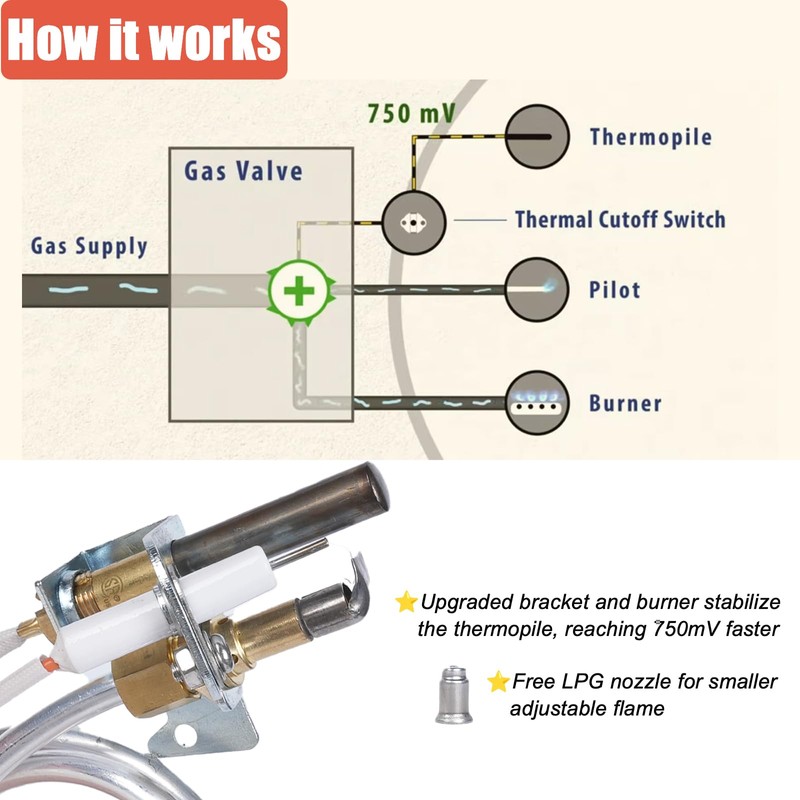 How it works

750 mV

Thermopile

Gas Valve

Thermal Cutoff Switch

Gas Supply

Pilot

Burner

⭐Upgraded bracket and burner stabilize the thermopile, reaching 750mV faster

⭐Free LPG nozzle for smaller adjustable flame