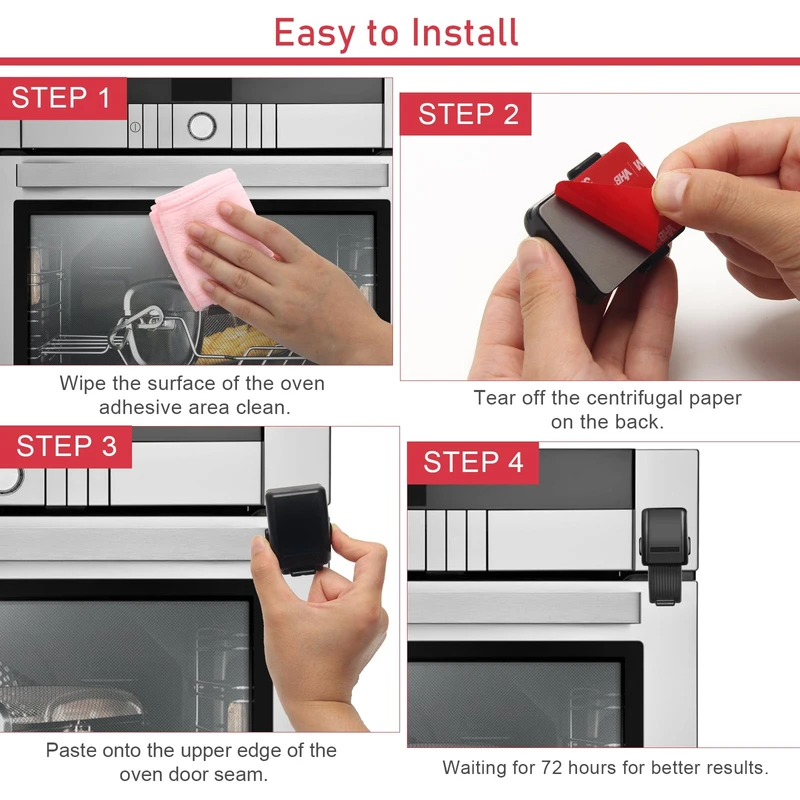 Easy to Install

STEP 1

Wipe the surface of the oven adhesive area clean.

STEP 2

VHB

Tear off the centrifugal paper on the back.

STEP 3

Paste onto the upper edge of the oven door seam.

STEP 4

Waiting for 72 hours for better results.