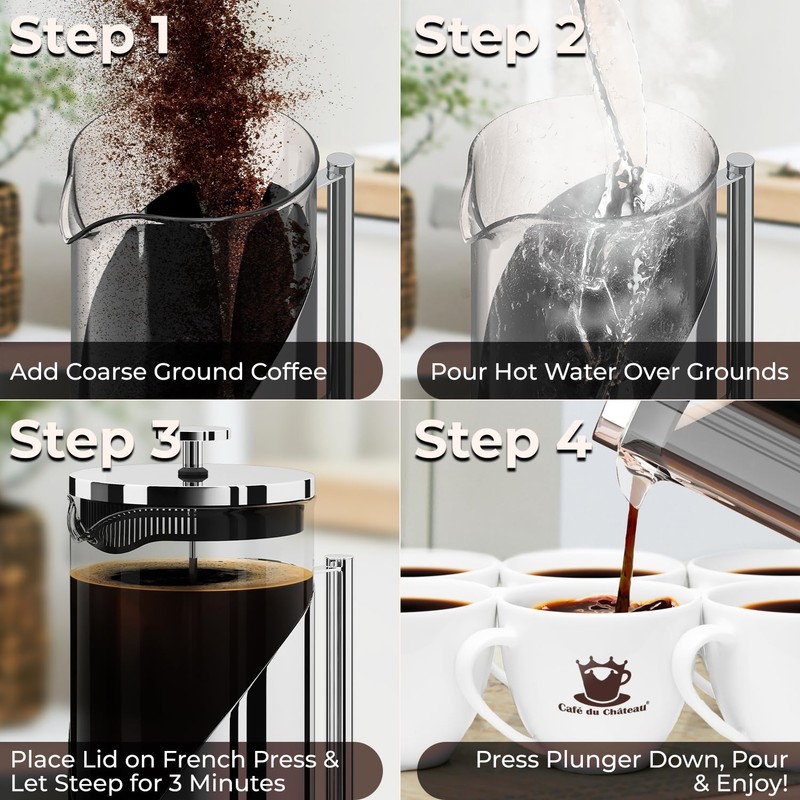 Step 1

Add Coarse Ground Coffee

Step 2

Pour Hot Water Over Grounds

Step 3

Place Lid on French Press & Let Steep for 3 Minutes

Step 4

Café du Château®

Press Plunger Down, Pour & Enjoy!