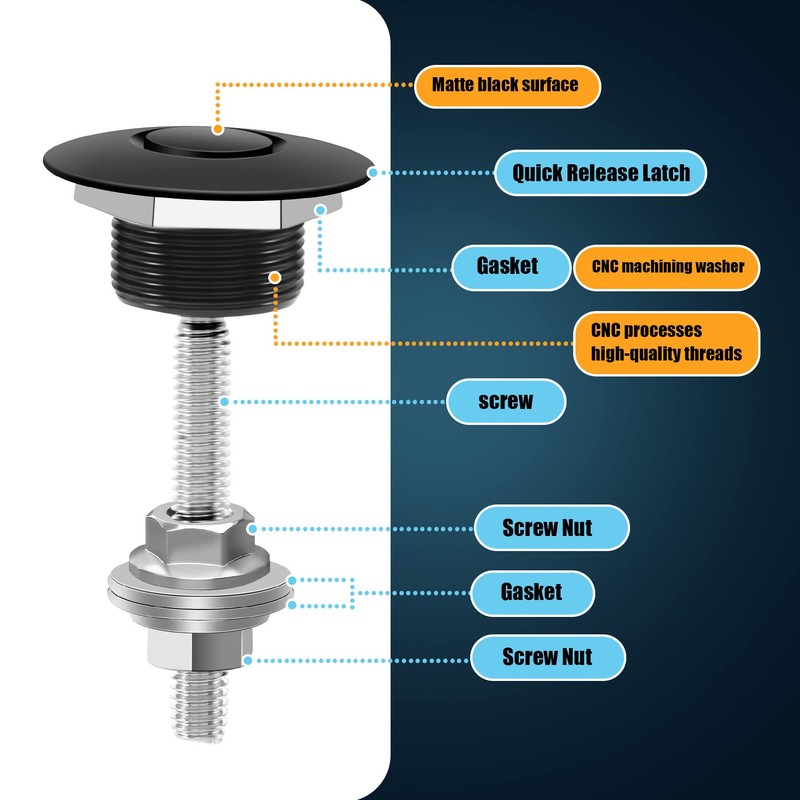 Matte black surface

Quick Release Latch

Gasket

CNC machining washer

CNC processes high-quality threads

screw

Screw Nut

Gasket

Screw Nut