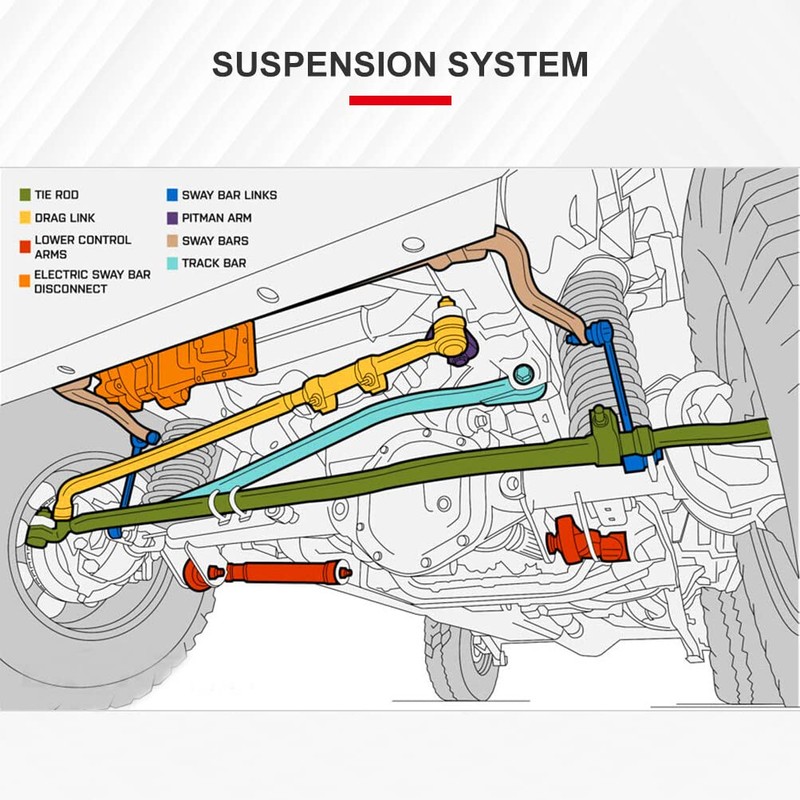 SUSPENSION SYSTEM

TIE ROD
DRAG LINK
LOWER CONTROL ARMS
ELECTRIC SWAY BAR DISCONNECT

SWAY BAR LINKS
PITMAN ARM
SWAY BARS
TRACK BAR