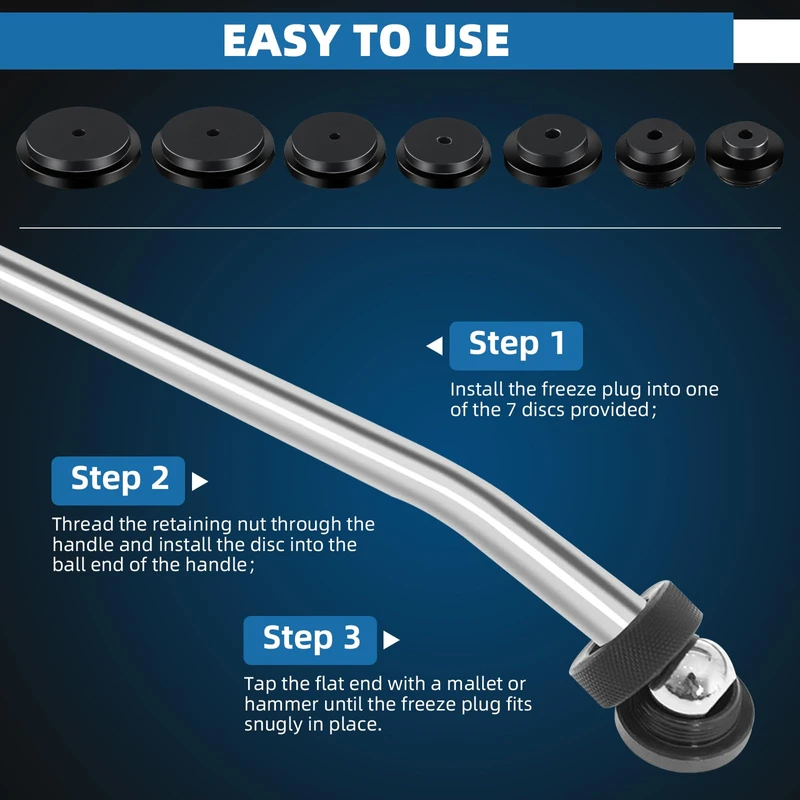 EASY TO USE

Step 1

Install the freeze plug into one of the 7 discs provided;

Step 2

Thread the retaining nut through the handle and install the disc into the ball end of the handle;

Step 3

Tap the flat end with a mallet or hammer until the freeze plug fits snugly in place.