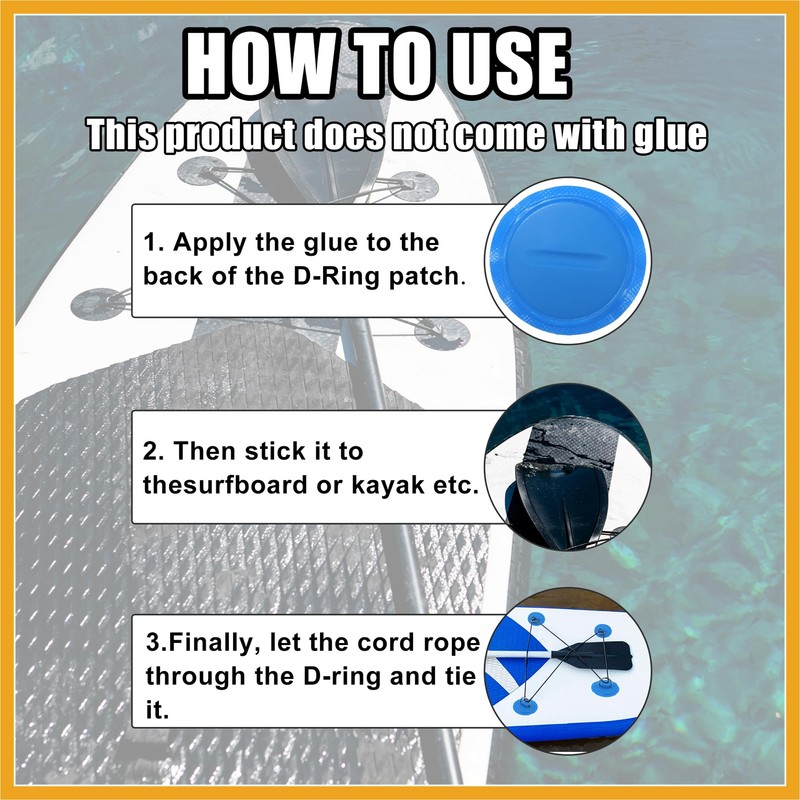 HOW TO USE
This product does not come with glue

1. Apply the glue to the back of the D-Ring patch.

2. Then stick it to thesurfboard or kayak etc.

3.Finally, let the cord rope through the D-ring and tie it.