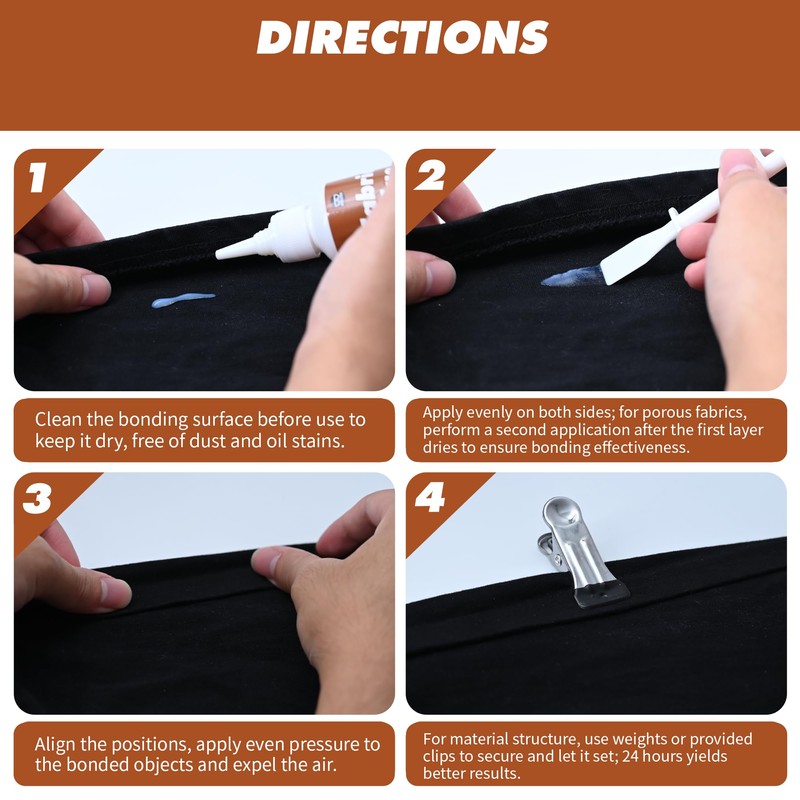 DIRECTIONS

1

Clean the bonding surface before use to keep it dry, free of dust and oil stains.

2

Apply evenly on both sides; for porous fabrics, perform a second application after the first layer dries to ensure bonding effectiveness.

3

Align the positions, apply even pressure to the bonded objects and expel the air.

4

For material structure, use weights or provided clips to secure and let it set; 24 hours yields better results.