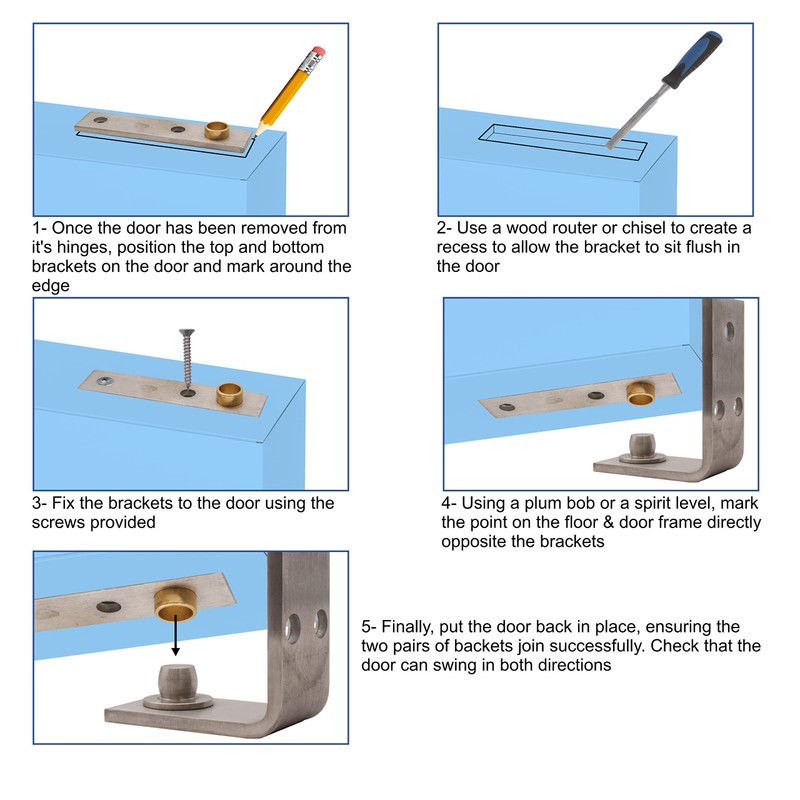 1- Once the door has been removed from it's hinges, position the top and bottom brackets on the door and mark around the edge

2- Use a wood router or chisel to create a recess to allow the bracket to sit flush in the door

3- Fix the brackets to the door using the screws provided

4- Using a plum bob or a spirit level, mark the point on the floor & door frame directly opposite the brackets

5- Finally, put the door back in place, ensuring the two pairs of backets join successfully. Check that the door can swing in both directions