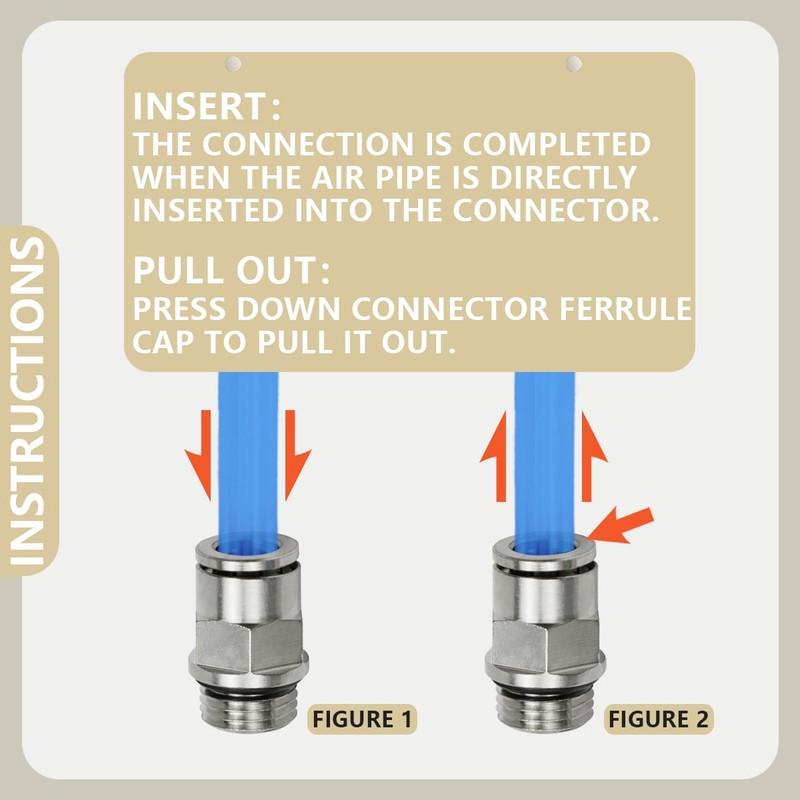 INSTRUCTIONS

INSERT:
THE CONNECTION IS COMPLETED WHEN THE AIR PIPE IS DIRECTLY INSERTED INTO THE CONNECTOR.

PULL OUT:
PRESS DOWN CONNECTOR FERRULE CAP TO PULL IT OUT.

FIGURE 1

FIGURE 2