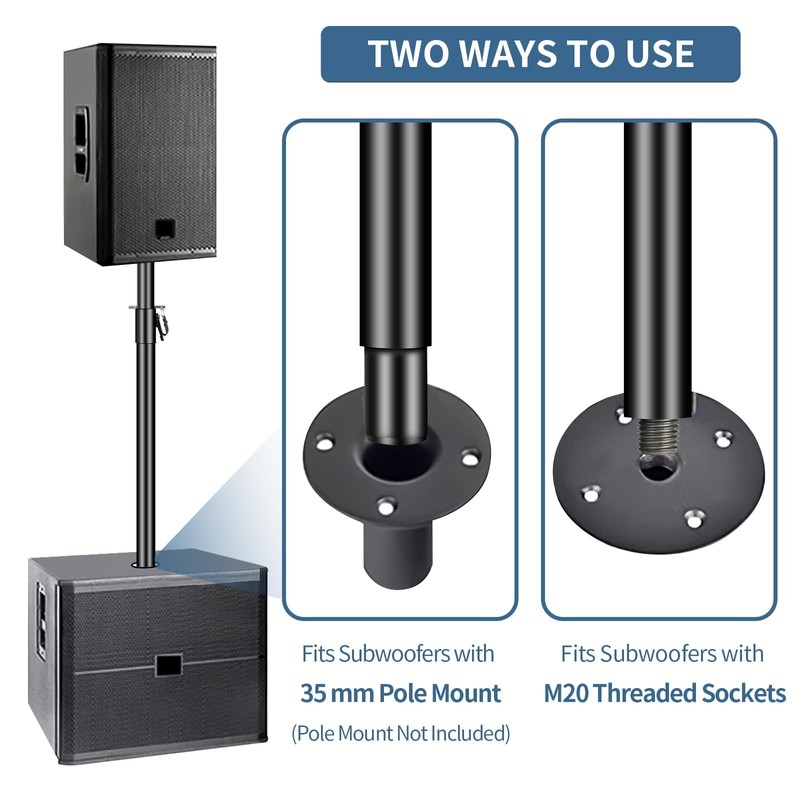 TWO WAYS TO USE

Fits Subwoofers with
35 mm Pole Mount
(Pole Mount Not Included)

Fits Subwoofers with
M20 Threaded Sockets