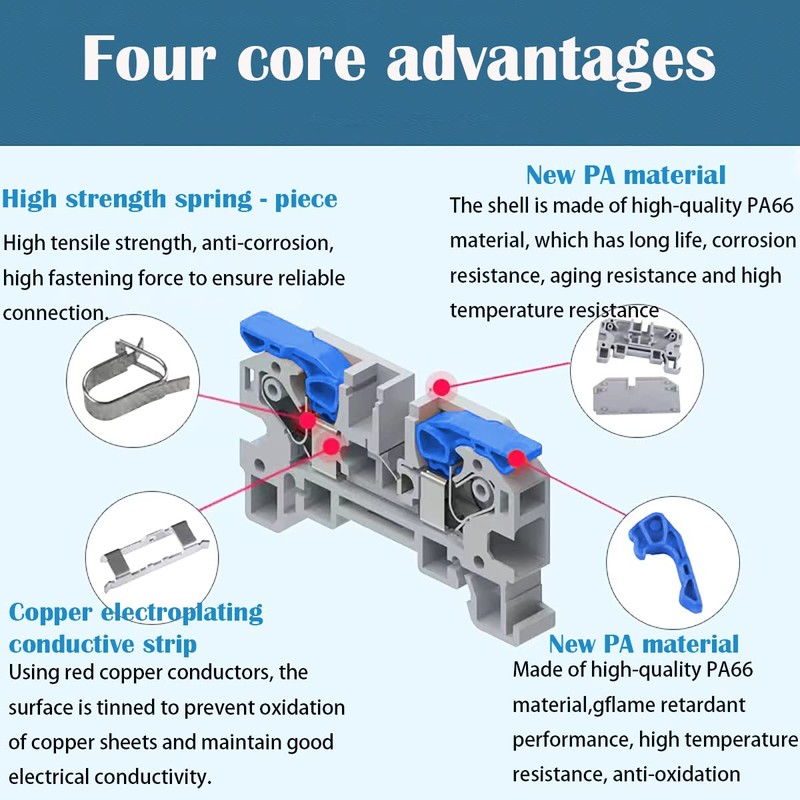 Four core advantages

High strength spring - piece
High tensile strength, anti-corrosion, high fastening force to ensure reliable connection.

New PA material
The shell is made of high-quality PA66 material, which has long life, corrosion resistance, aging resistance and high temperature resistance

Copper electroplating conductive strip
Using red copper conductors, the surface is tinned to prevent oxidation of copper sheets and maintain good electrical conductivity.

New PA material
Made of high-quality PA66 material,gflame retardant performance, high temperature resistance, anti-oxidation