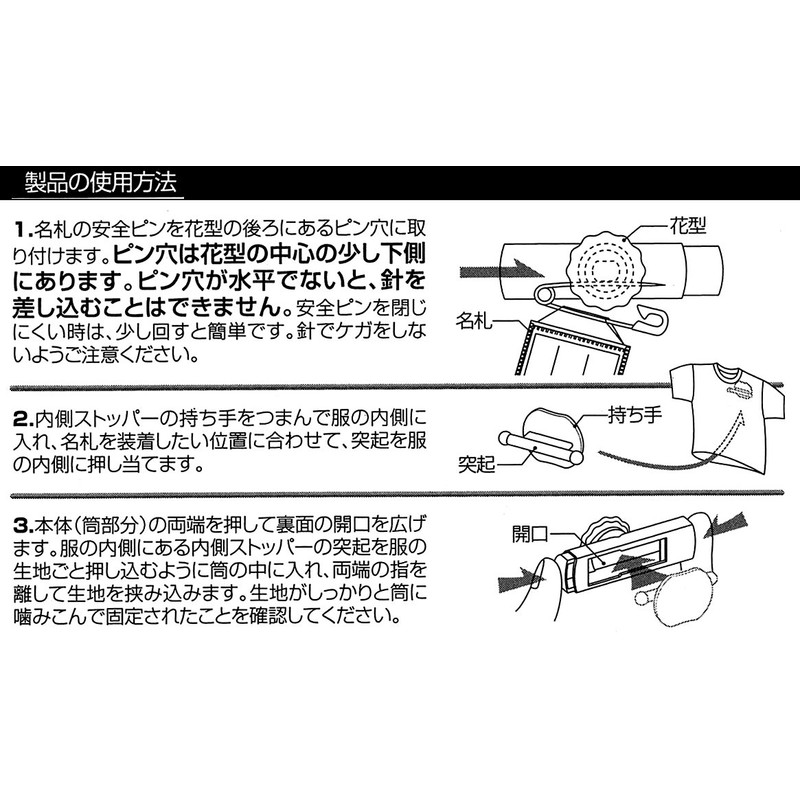 製品の使用方法

1.名札の安全ピンを花型の後ろにあるピン穴に取り付けます。ピン穴は花型の中心の少し下側にあります。ピン穴が水平でないと、針を差し込むことはできません。安全ピンを閉じにくい時は、少し回すと簡単です。針でケガをしないようご注意ください。

花型

名札

2.内側ストッパーの持ち手をつまんで服の内側に入れ、名札を装着したい位置に合わせて、突起を服の内側に押し当てます。

持ち手

突起

3.本体(筒部分)の両端を押して裏面の開口を広げます。服の内側にある内側ストッパーの突起を服の生地ごと押し込むように筒の中に入れ、両端の指を離して生地を挟み込みます。生地がしっかりと筒に噛みこんで固定されたことを確認してください。

開口