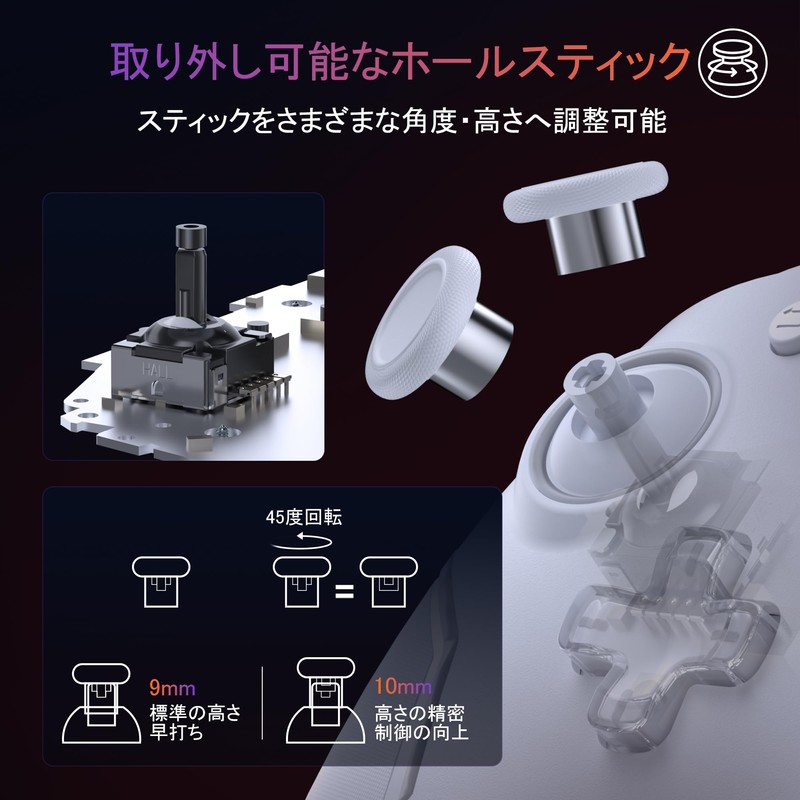 取り外し可能なホールスティック

スティックをさまざまな角度・高さへ調整可能

HALL

45度回転

=

9mm
標準の高さ
早打ち

10mm
高さの精密
制御の向上