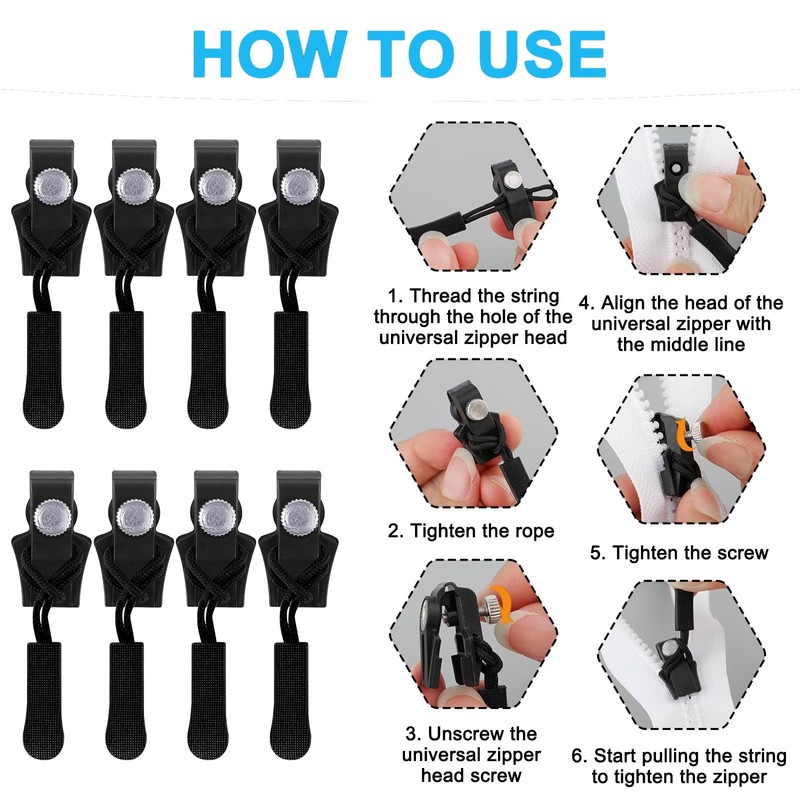 HOW TO USE

1. Thread the string through the hole of the universal zipper head

2. Tighten the rope

3. Unscrew the universal zipper head screw

4. Align the head of the universal zipper with the middle line

5. Tighten the screw

6. Start pulling the string to tighten the zipper