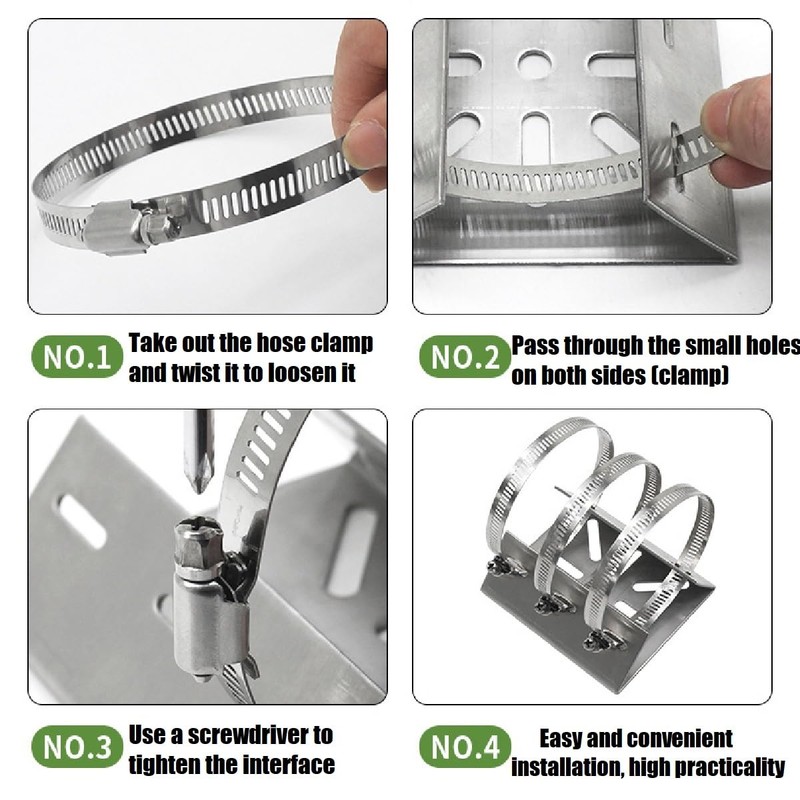 NO.1 Take out the hose clamp and twist it to loosen it

NO.2 Pass through the small holes on both sides (clamp)

NO.3 Use a screwdriver to tighten the interface

NO.4 Easy and convenient installation, high practicality