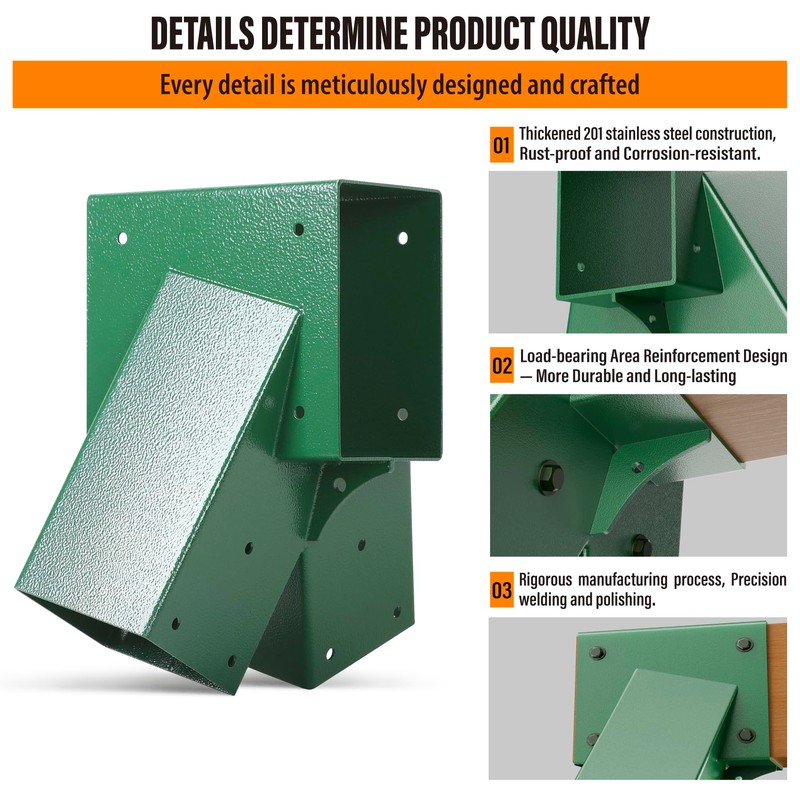 DETAILS DETERMINE PRODUCT QUALITY

Every detail is meticulously designed and crafted

01 Thickened 201 stainless steel construction, Rust-proof and Corrosion-resistant.

02 Load-bearing Area Reinforcement Design — More Durable and Long-lasting

03 Rigorous manufacturing process, Precision welding and polishing.