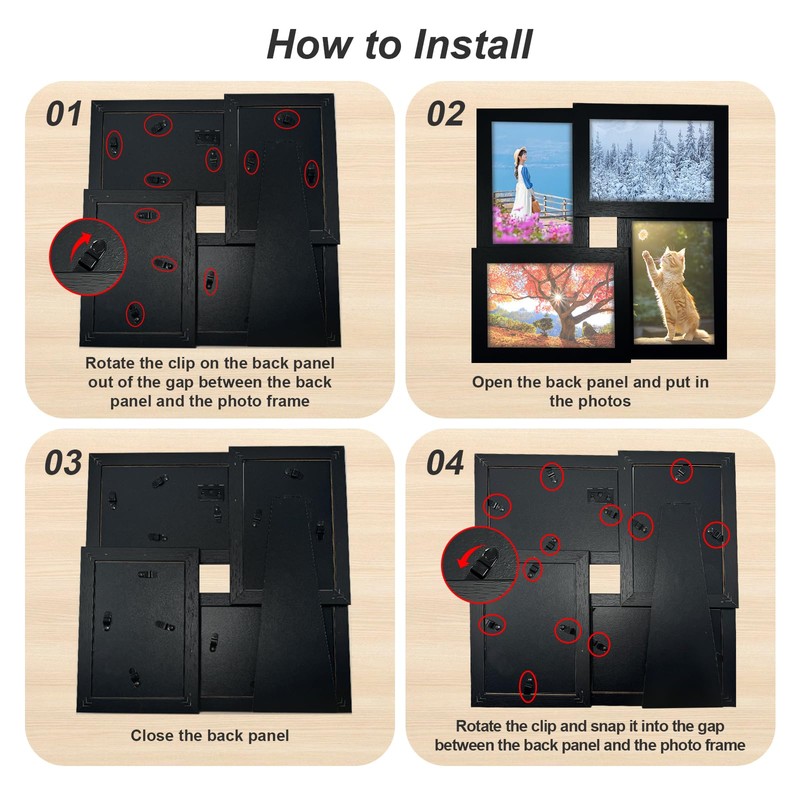 How to Install

01

Rotate the clip on the back panel out of the gap between the back panel and the photo frame

02

Open the back panel and put in the photos

03

Close the back panel

04

Rotate the clip and snap it into the gap between the back panel and the photo frame