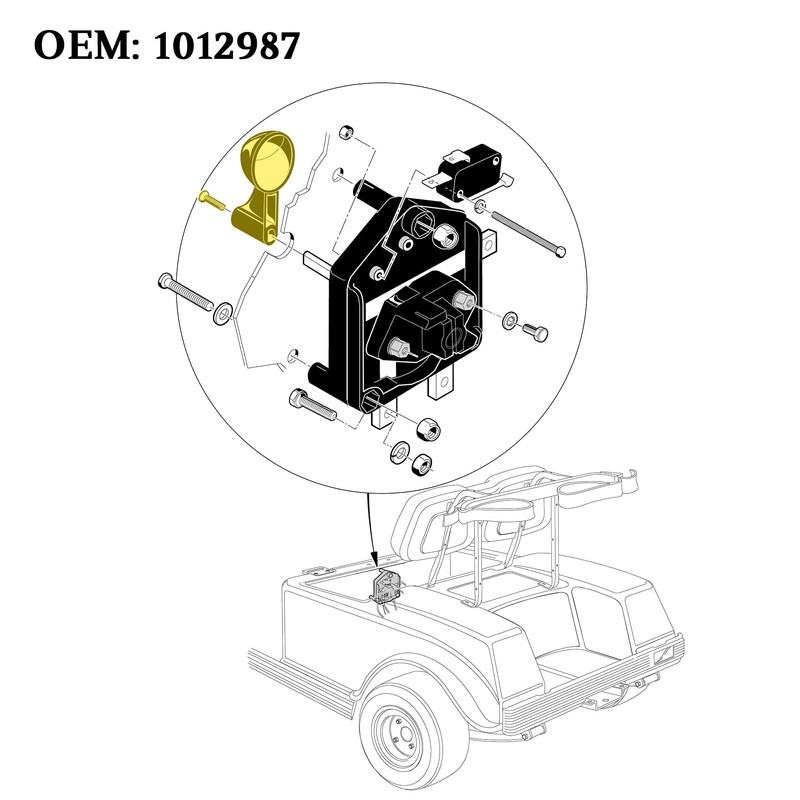 OEM: 1012987