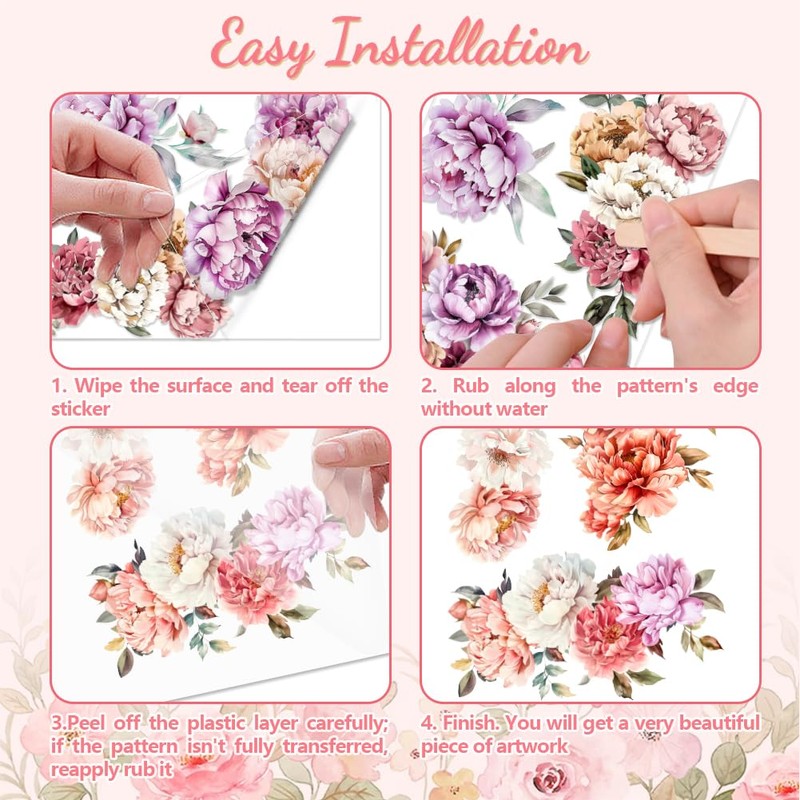 Easy Installation

1. Wipe the surface and tear off the sticker

2. Rub along the pattern's edge without water

3.Peel off the plastic layer carefully; if the pattern isn't fully transferred, reapply rub it

4. Finish. You will get a very beautiful piece of artwork