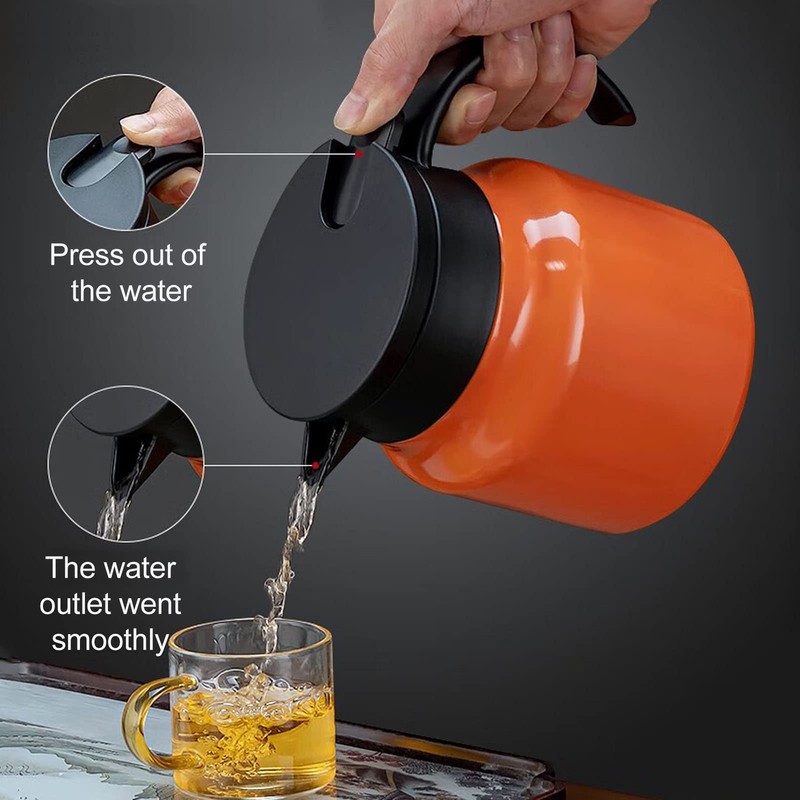 Press out of the water

The water outlet went smoothly