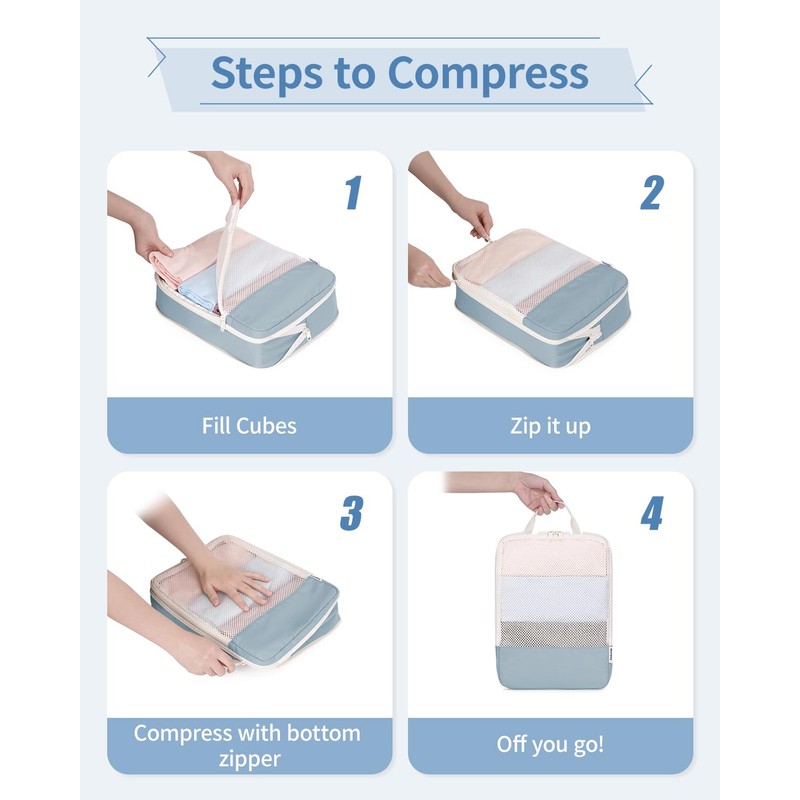 Steps to Compress

1

Fill Cubes

2

Zip it up

3

Compress with bottom zipper

4

Off you go!