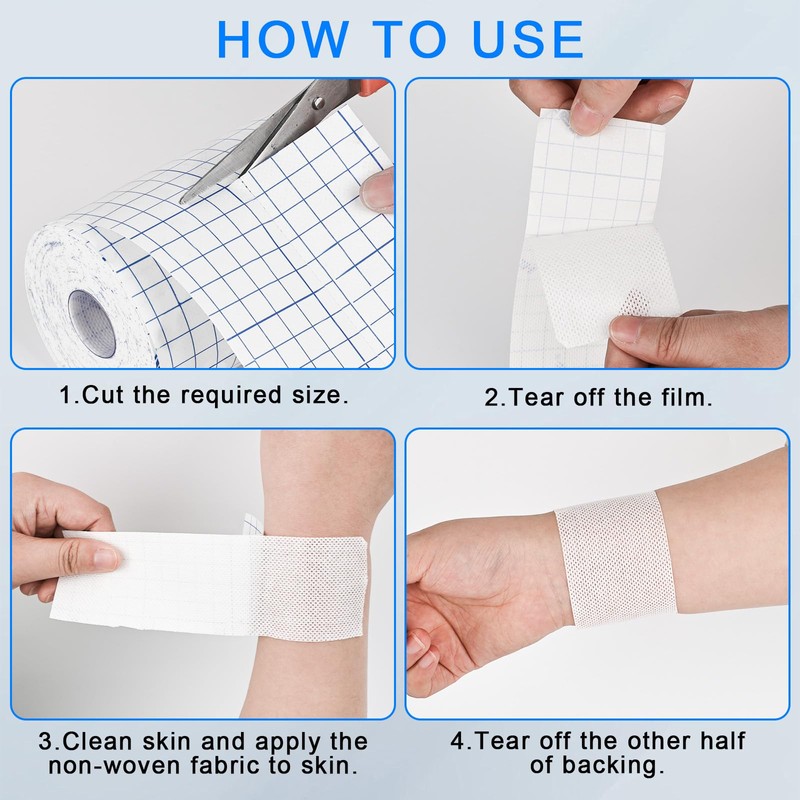 HOW TO USE

1.Cut the required size.

2.Tear off the film.

3.Clean skin and apply the non-woven fabric to skin.

4.Tear off the other half of backing.