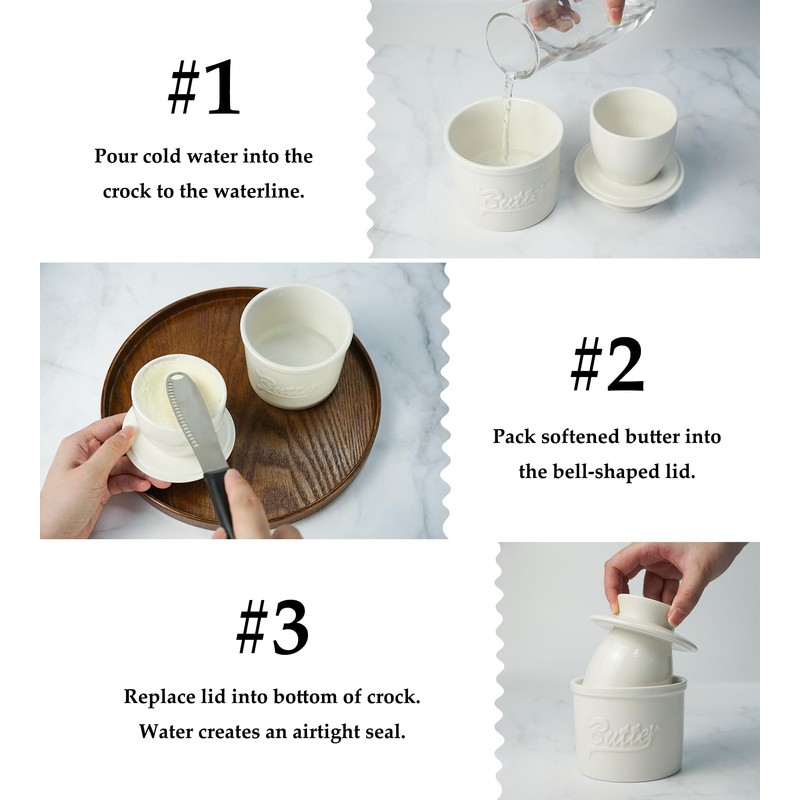 #1

Pour cold water into the crock to the waterline.

Butter

Butter

#2

Pack softened butter into the bell-shaped lid.

#3

Replace lid into bottom of crock. Water creates an airtight seal.

Butter