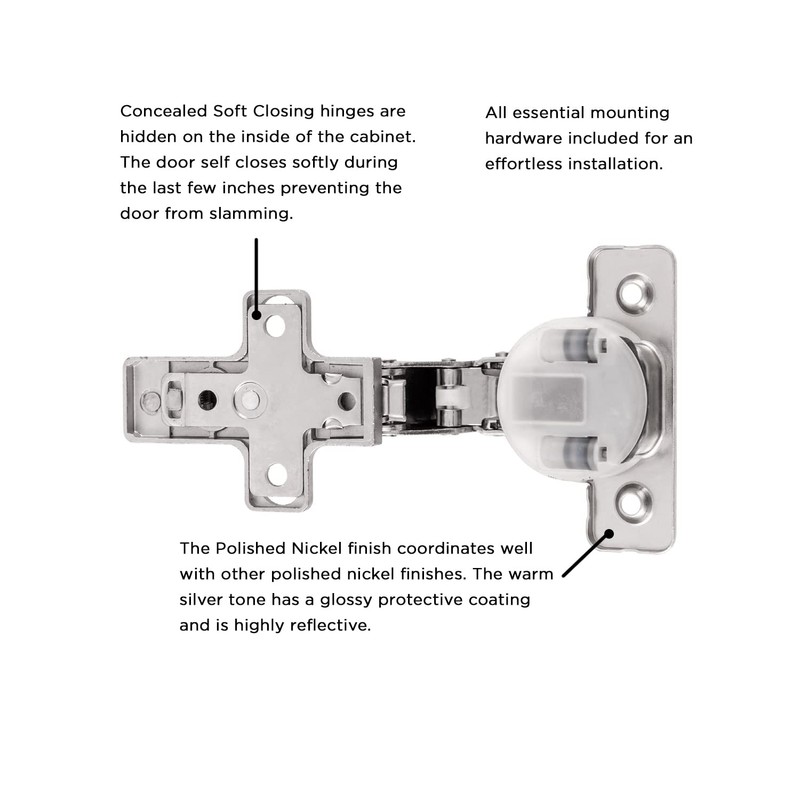 Concealed Soft Closing hinges are hidden on the inside of the cabinet. The door self closes softly during the last few inches preventing the door from slamming.

All essential mounting hardware included for an effortless installation.

The Polished Nickel finish coordinates well with other polished nickel finishes. The warm silver tone has a glossy protective coating and is highly reflective.