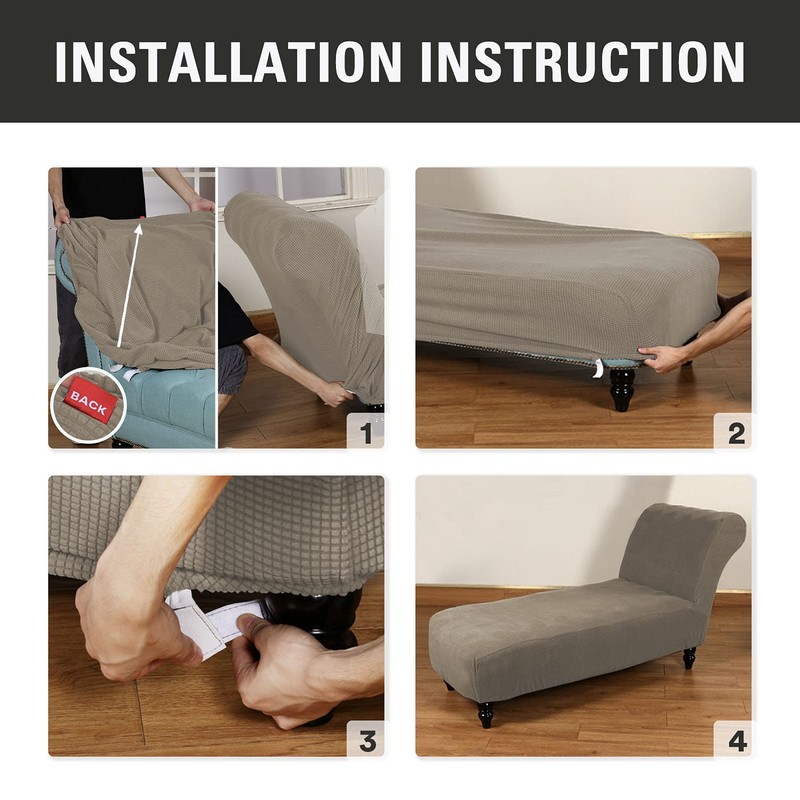 INSTALLATION INSTRUCTION

BACK

1

2

3

4