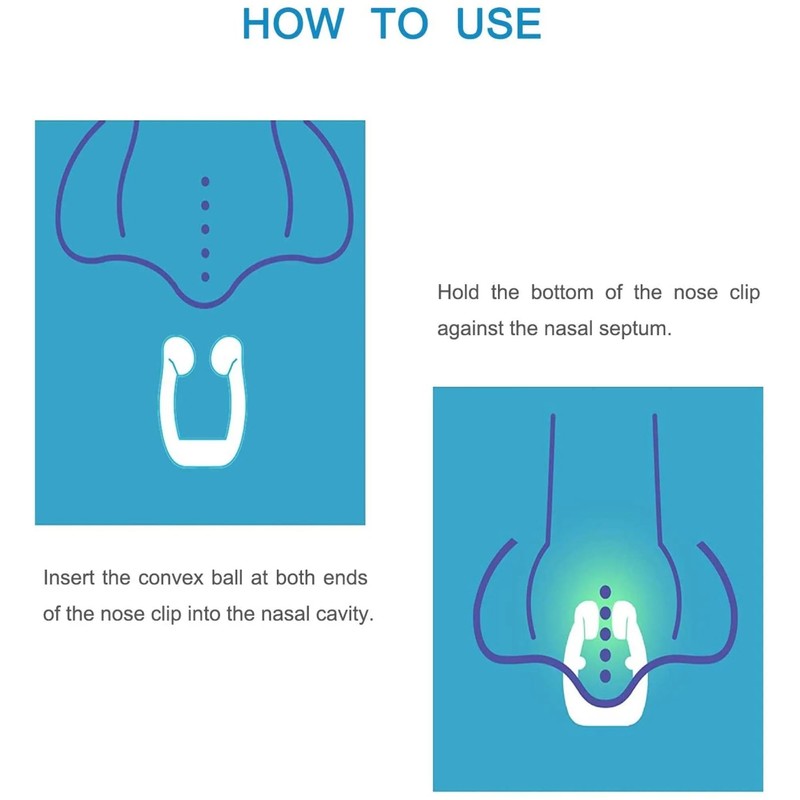 HOW TO USE

Hold the bottom of the nose clip against the nasal septum.

Insert the convex ball at both ends of the nose clip into the nasal cavity.