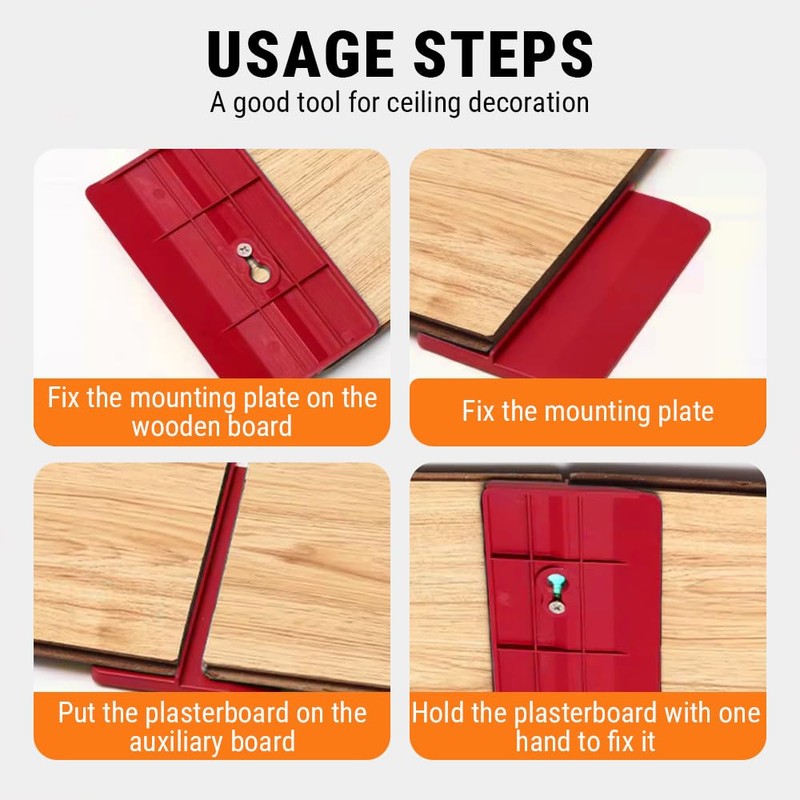 USAGE STEPS
A good tool for ceiling decoration

Fix the mounting plate on the wooden board

Fix the mounting plate

Put the plasterboard on the auxiliary board

Hold the plasterboard with one hand to fix it