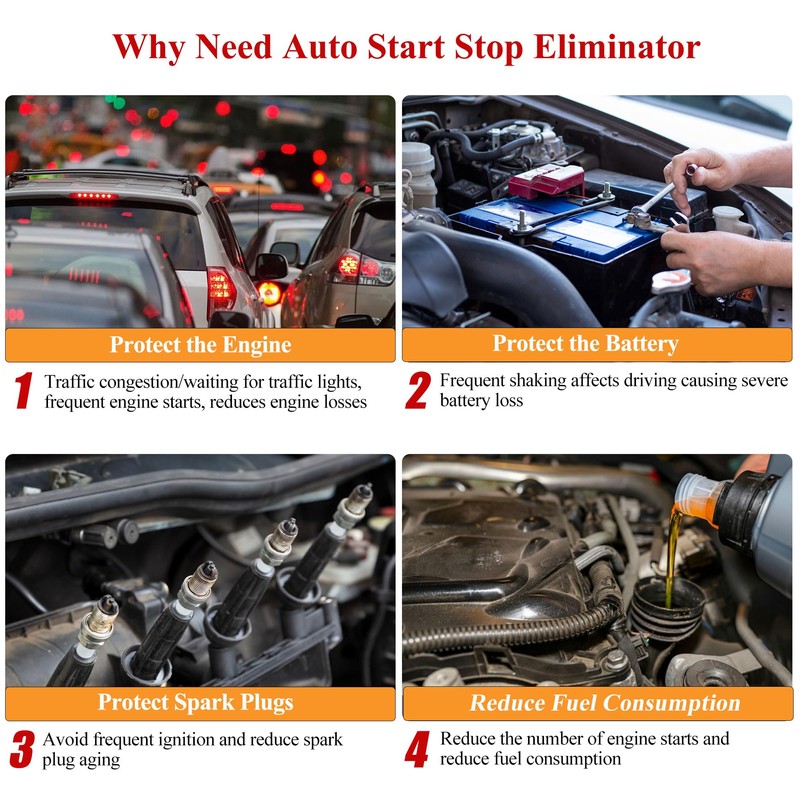 Why Need Auto Start Stop Eliminator

Protect the Engine

1 Traffic congestion/waiting for traffic lights, frequent engine starts, reduces engine losses

Protect the Battery

2 Frequent shaking affects driving causing severe battery loss

Protect Spark Plugs

3 Avoid frequent ignition and reduce spark plug aging

Reduce Fuel Consumption

4 Reduce the number of engine starts and reduce fuel consumption