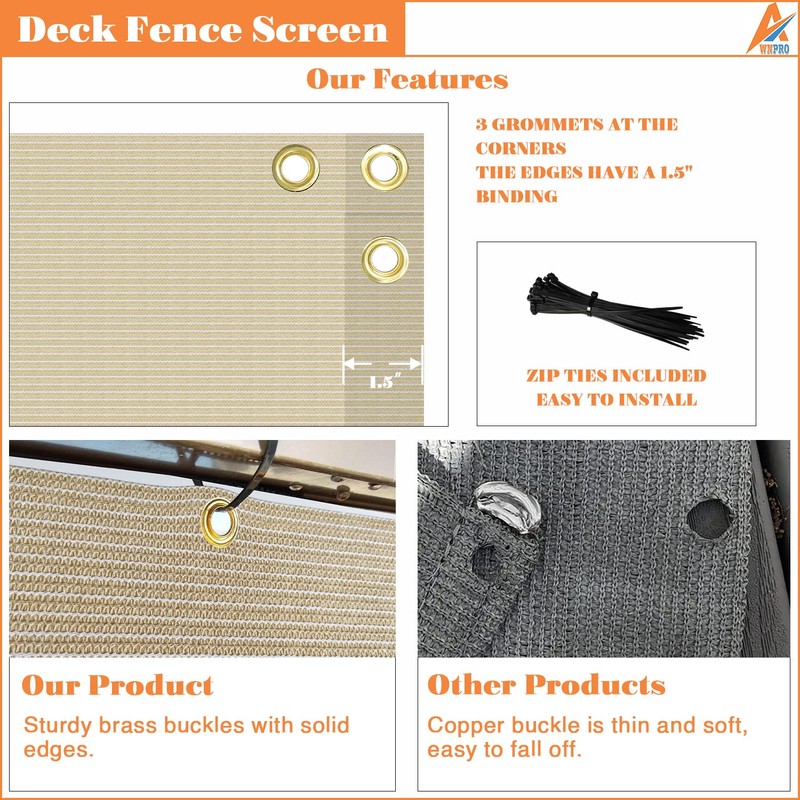 Deck Fence Screen

WNPRO

Our Features

3 GROMMETS AT THE CORNERS
THE EDGES HAVE A 1.5" BINDING

1.5"

ZIP TIES INCLUDED
EASY TO INSTALL

Our Product

Sturdy brass buckles with solid edges.

Other Products

Copper buckle is thin and soft, easy to fall off.