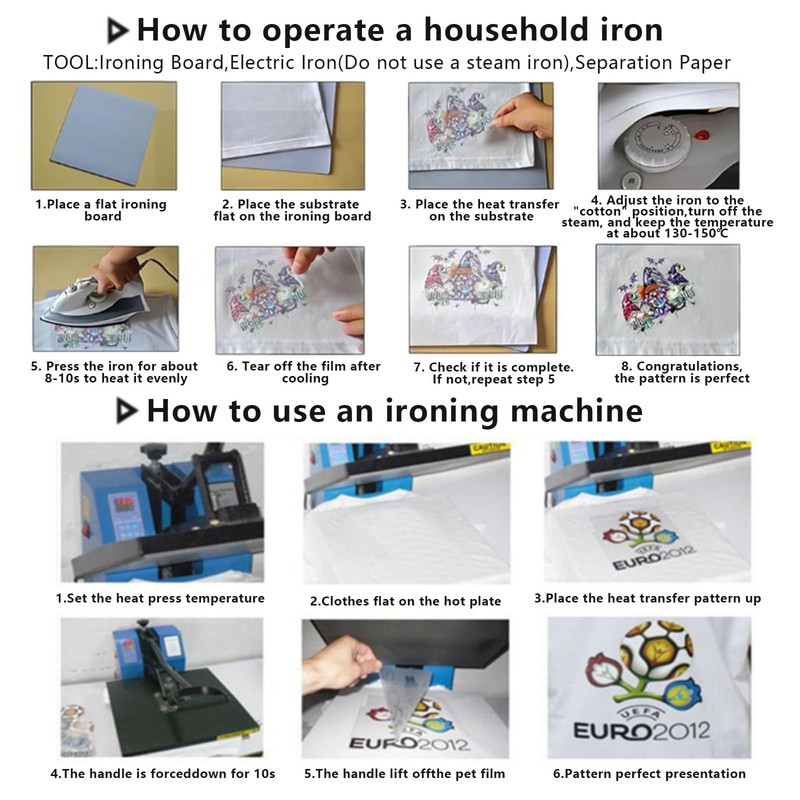 How to operate a household iron

TOOL:Ironing Board,Electric Iron(Do not use a steam iron),Separation Paper

1.Place a flat ironing board

2. Place the substrate flat on the ironing board

3. Place the heat transfer on the substrate

4. Adjust the iron to the "cotton" position,turn off the steam, and keep the temperature at about 130-150℃

5. Press the iron for about 8-10s to heat it evenly

6. Tear off the film after cooling

7. Check if it is complete. If not,repeat step 5

8. Congratulations, the pattern is perfect

How to use an ironing machine

CAUTION

CAUTION

EURO2012

1.Set the heat press temperature

2.Clothes flat on the hot plate

3.Place the heat transfer pattern up

EURO2012

UEFA
EURO2012

4.The handle is forceddown for 10s

5.The handle lift offthe pet film

6.Pattern perfect presentation