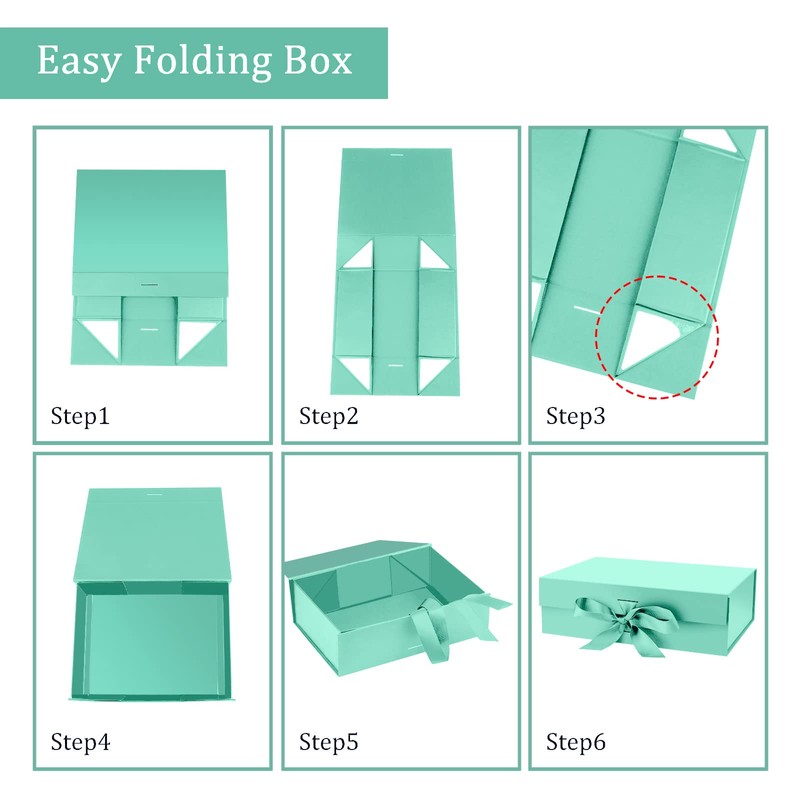 Easy Folding Box

Step1

Step2

Step3

Step4

Step5

Step6