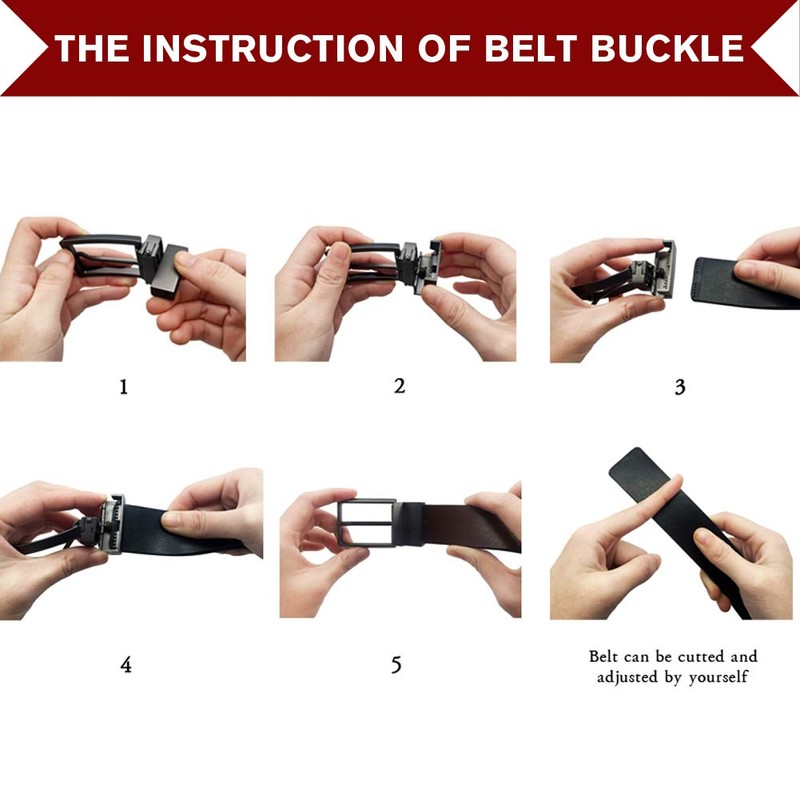 THE INSTRUCTION OF BELT BUCKLE

1

2

3

4

5

Belt can be cutted and adjusted by yourself