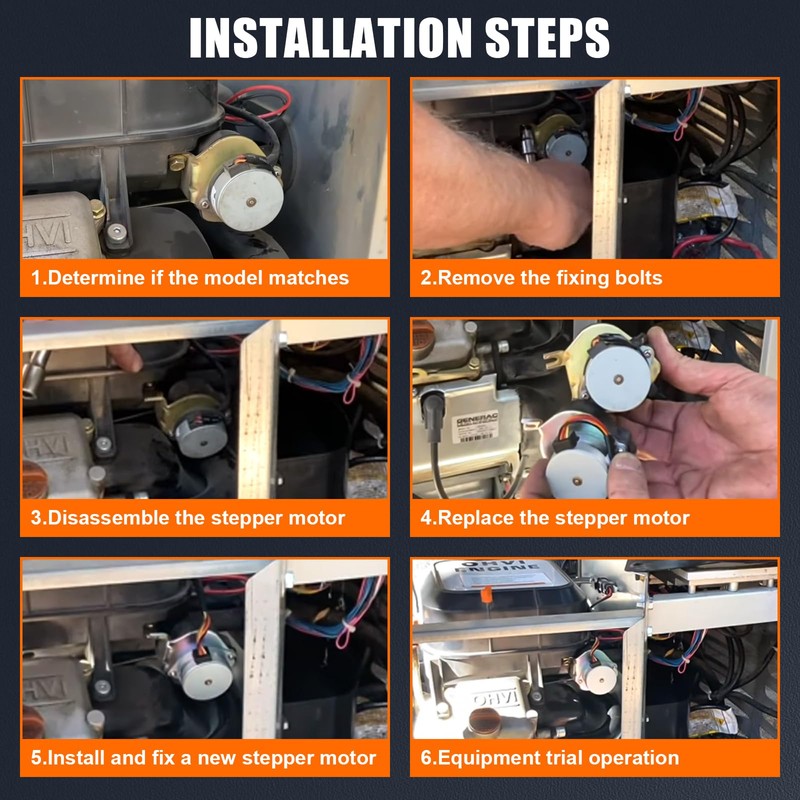 INSTALLATION STEPS

OHVI

1.Determine if the model matches

2.Remove the fixing bolts

OHVI

3.Disassemble the stepper motor

GENERAC

4.Replace the stepper motor

OHVI

5.Install and fix a new stepper motor

OHVI ENGINE

OHVI

6.Equipment trial operation