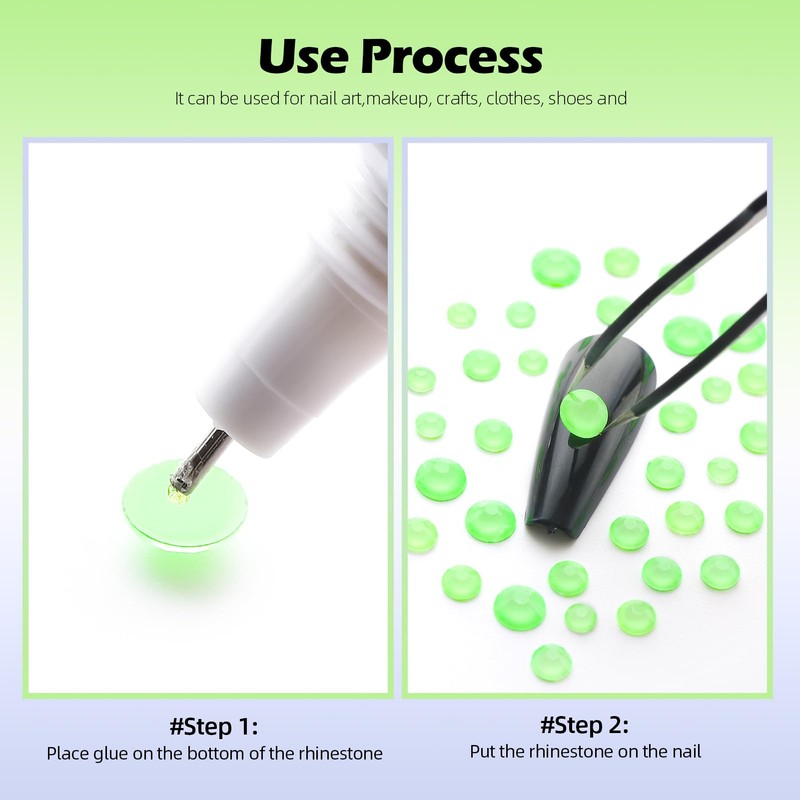 Use Process

It can be used for nail art,makeup, crafts, clothes, shoes and

#Step 1:
Place glue on the bottom of the rhinestone

#Step 2:
Put the rhinestone on the nail